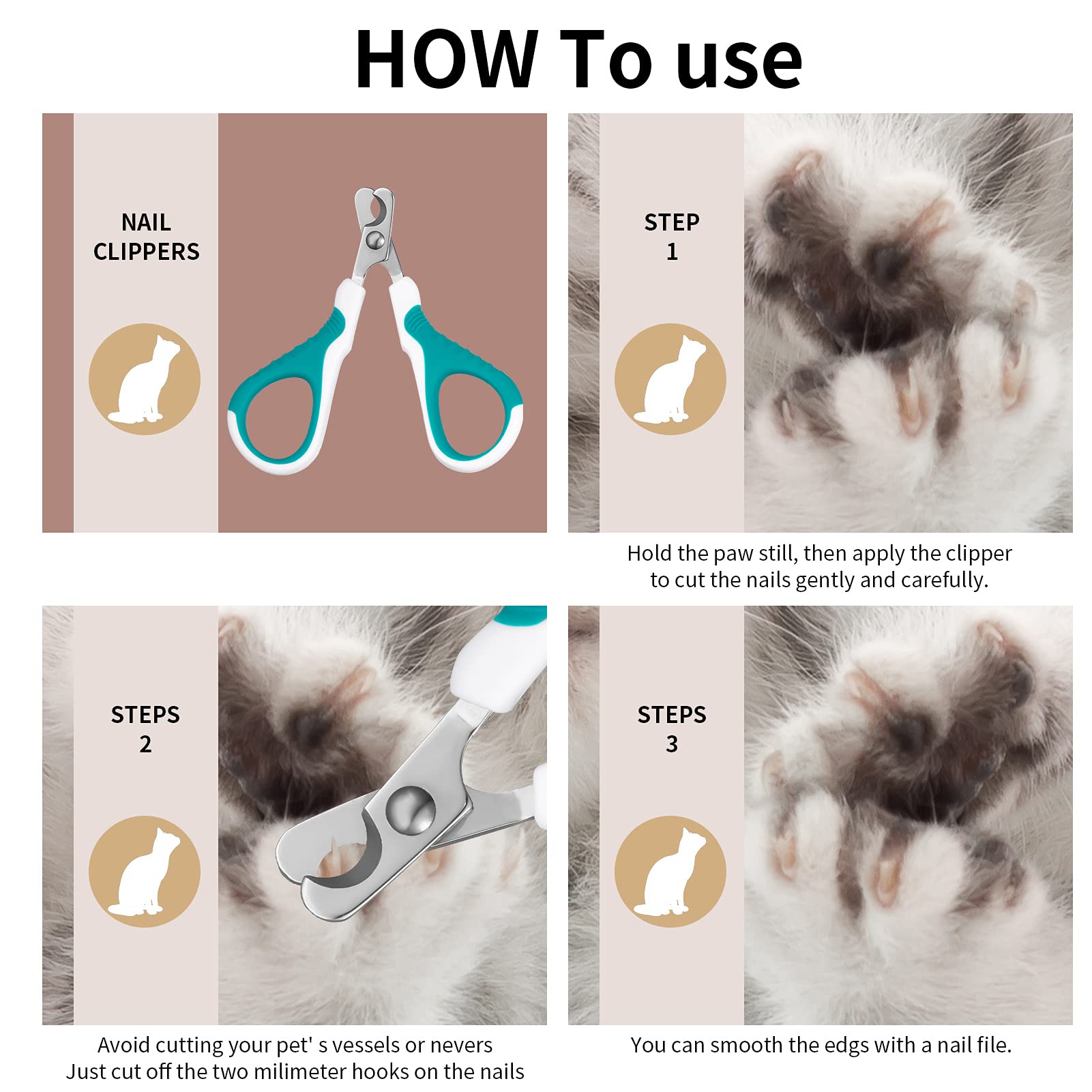 HOW To use

NAIL CLIPPERS

STEP 1

Hold the paw still, then apply the clipper to cut the nails gently and carefully.

STEPS 2

Avoid cutting your pet' s vessels or nevers
Just cut off the two milimeter hooks on the nails

STEPS 3

You can smooth the edgs with a nail file.