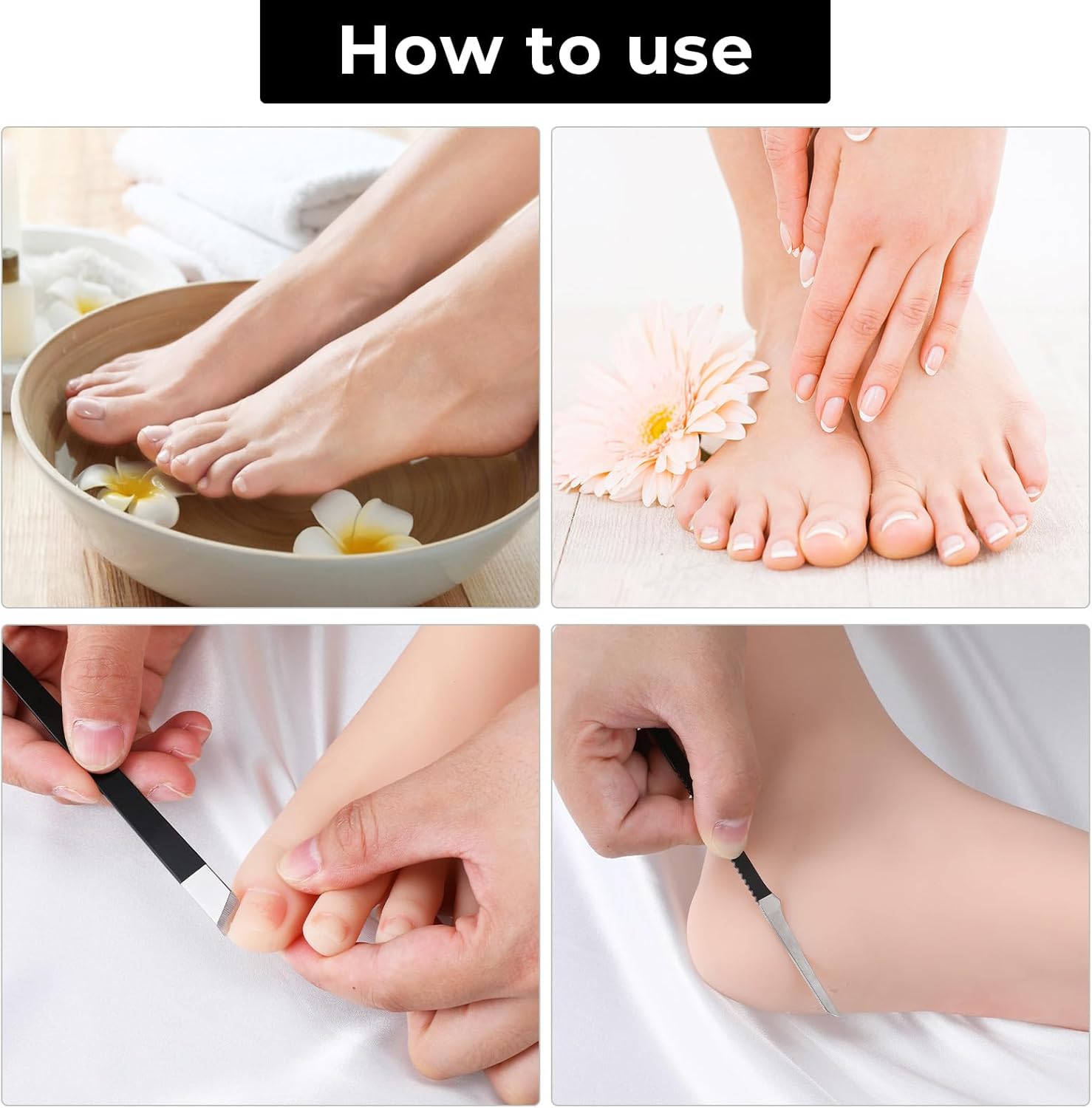 How to use