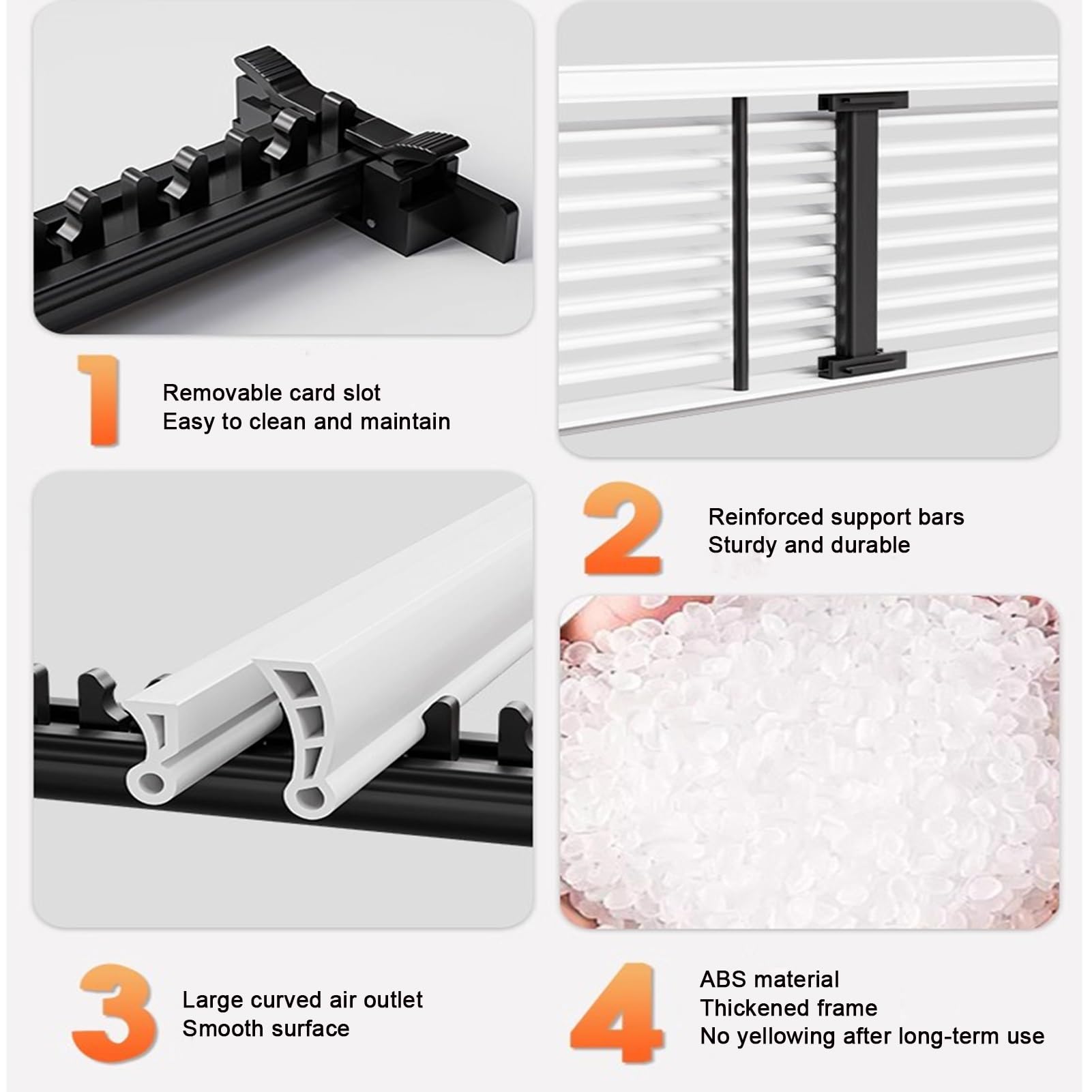 1
Removable card slot
Easy to clean and maintain

2
Reinforced support bars
Sturdy and durable

3
Large curved air outlet
Smooth surface

4
ABS material
Thickened frame
No yellowing after long-term use