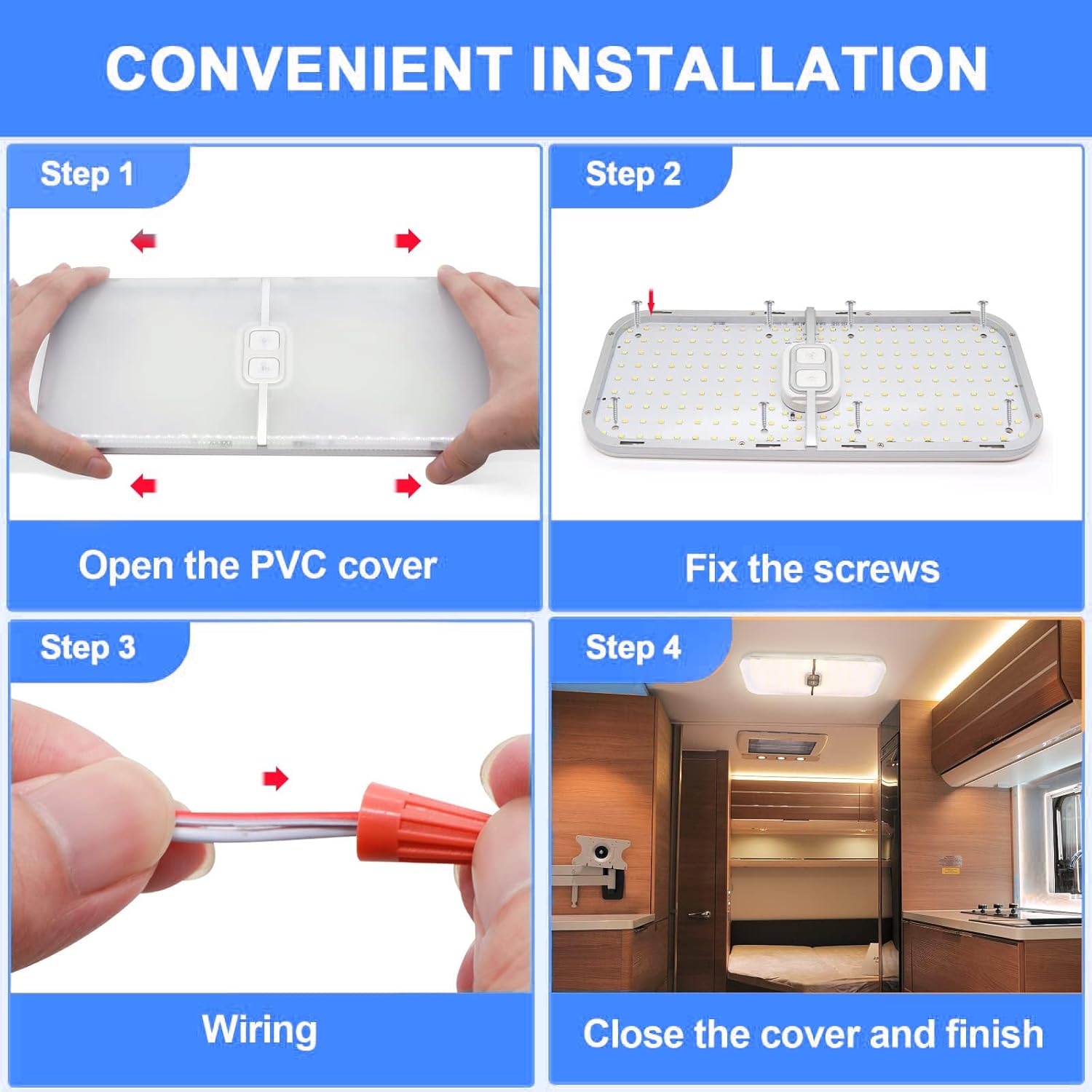 CONVENIENT INSTALLATION

Step 1

Open the PVC cover

Step 2

Fix the screws

Step 3

Wiring

Step 4

Close the cover and finish