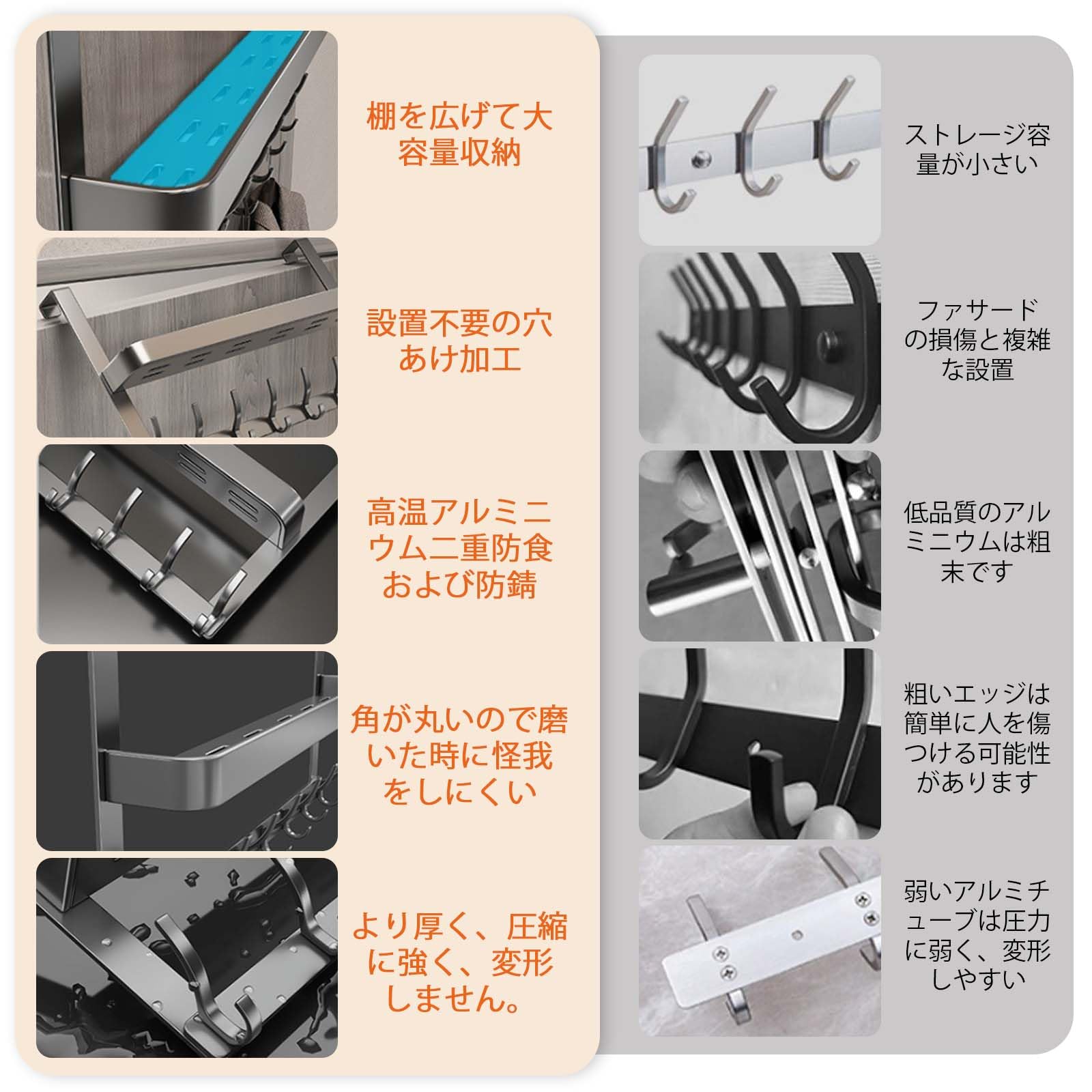 棚を広げて大容量収納

設置不要の穴あけ加工

高温アルミニウム二重防食および防錆

角が丸いので磨いた時に怪我をしにくい

より厚く、圧縮に強く、変形しません。

ストレージ容量が小さい

ファサードの損傷と複雑な設置

低品質のアルミニウムは粗末です

粗いエッジは簡単に人を傷つける可能性があります

弱いアルミチューブは圧力に弱く、変形しやすい