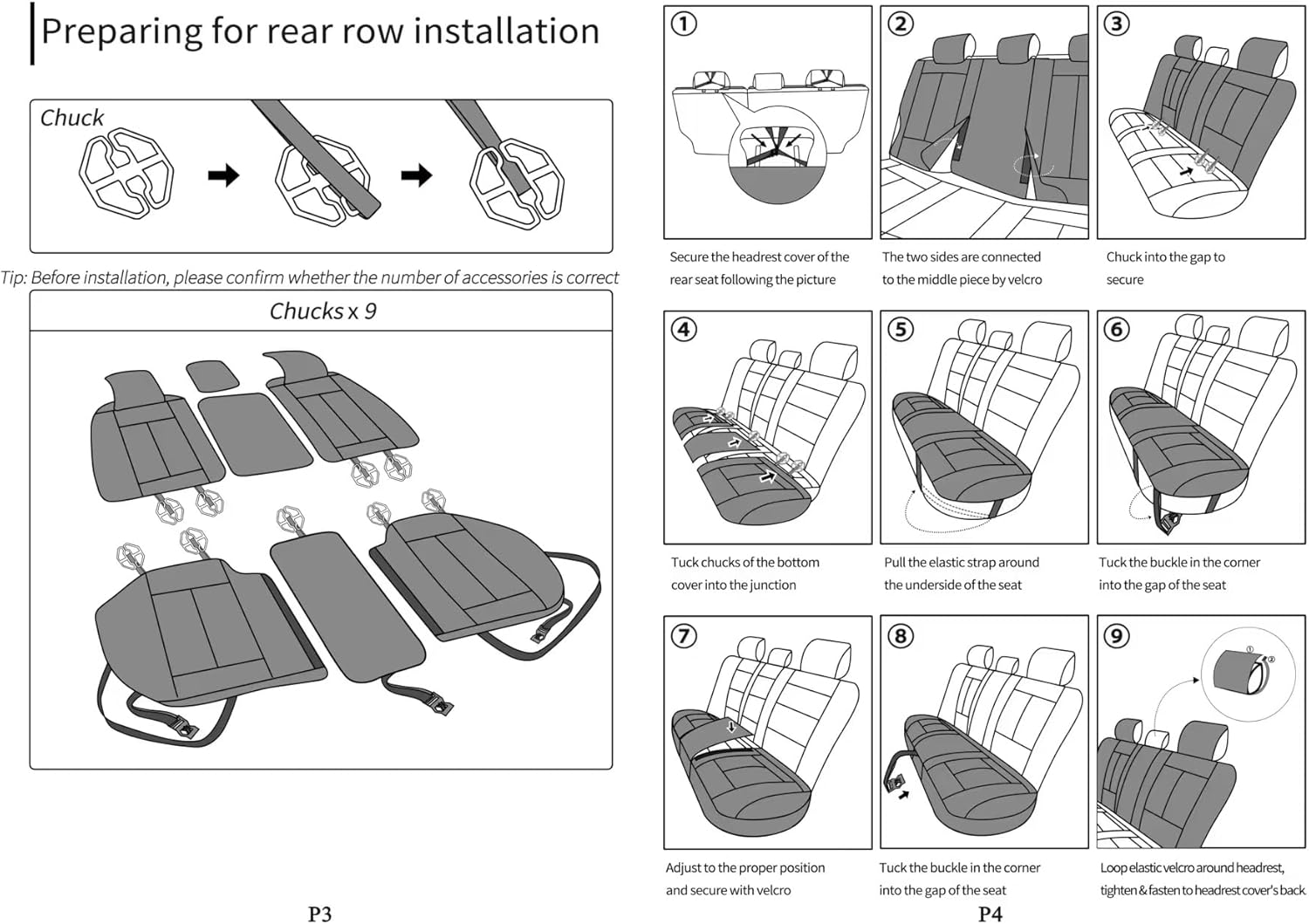 Preparing for rear row installation

Chuck

Tip: Before installation, please confirm whether the number of accessories is correct

Chucks x 9

P3

①

Secure the headrest cover of the rear seat following the picture

②

The two sides are connected to the middle piece by velcro

③

Chuck into the gap to secure

④

Tuck chucks of the bottom cover into the junction

⑤

Pull the elastic strap around the underside of the seat

⑥

Tuck the buckle in the corner into the gap of the seat

⑦

Adjust to the proper position and secure with velcro

⑧

Tuck the buckle in the corner into the gap of the seat

⑨

①
②

Loop elastic velcro around headrest, tighten & fasten to headrest cover's back

P4