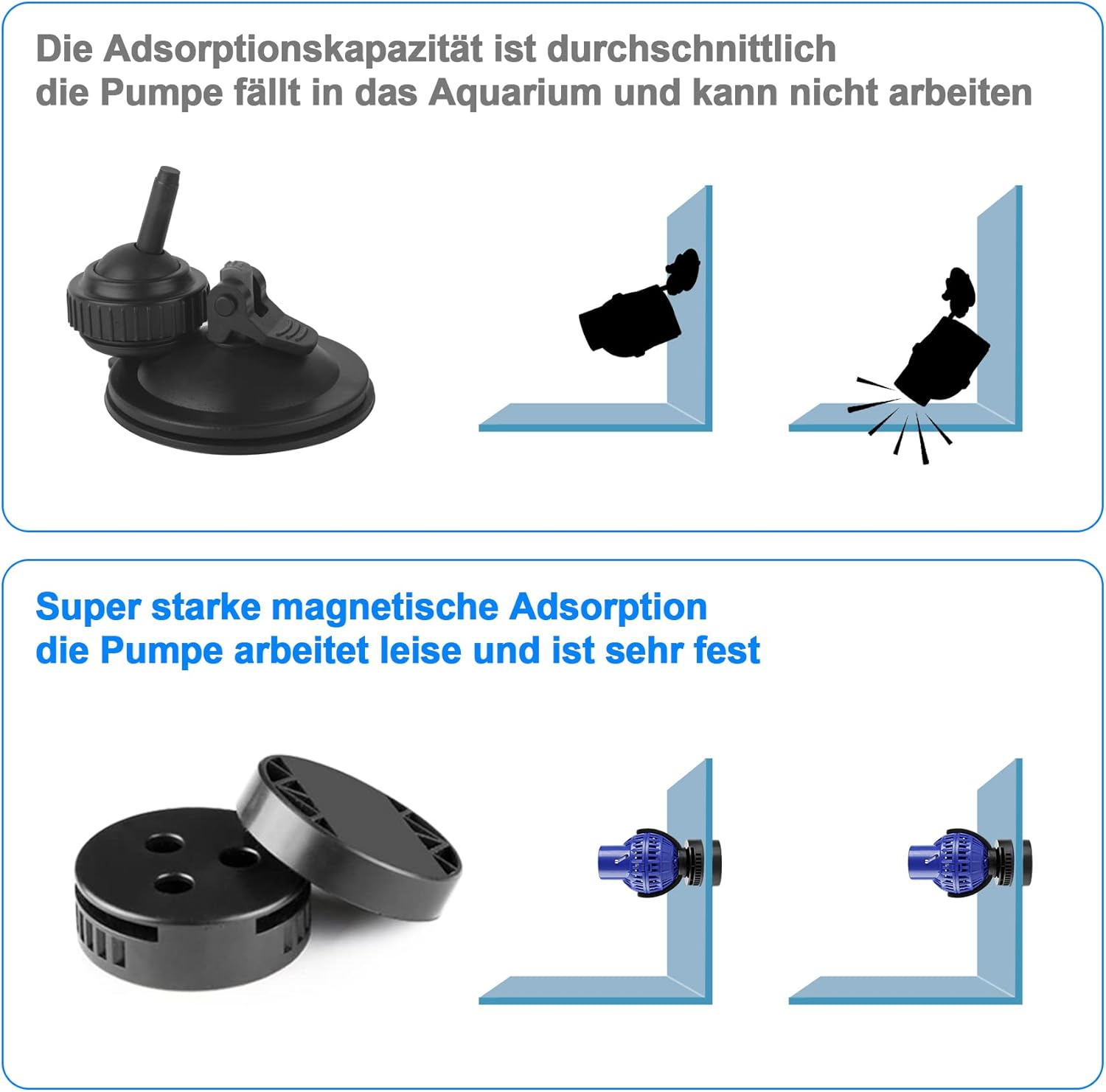 Die Adsorptionskapazität ist durchschnittlich
die Pumpe fällt in das Aquarium und kann nicht arbeiten

Super starke magnetische Adsorption
die Pumpe arbeitet leise und ist sehr fest