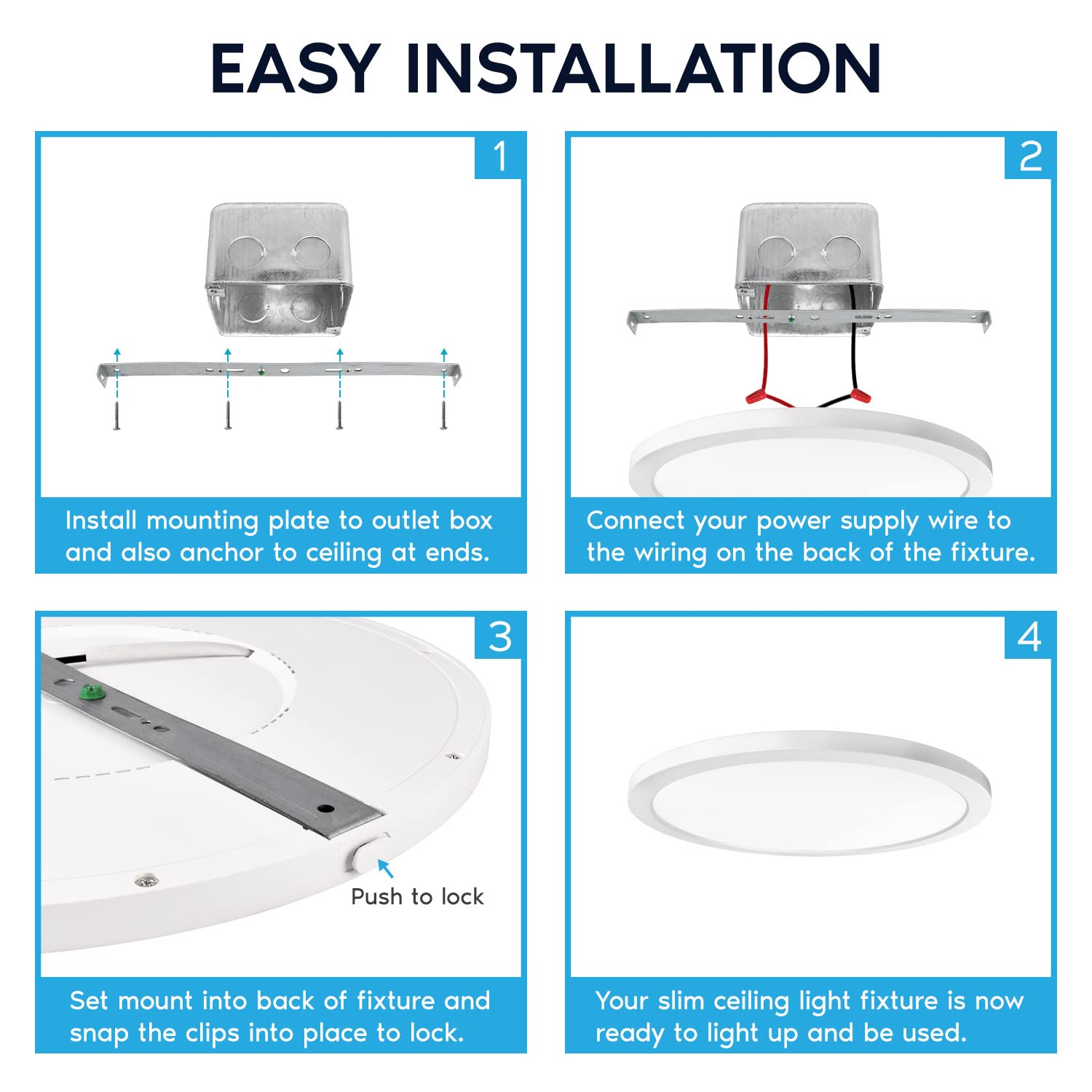 EASY INSTALLATION

1

Install mounting plate to outlet box and also anchor to ceiling at ends.

2

Connect your power supply wire to the wiring on the back of the fixture.

3

Push to lock

Set mount into back of fixture and snap the clips into place to lock.

4

Your slim ceiling light fixture is now ready to light up and be used.