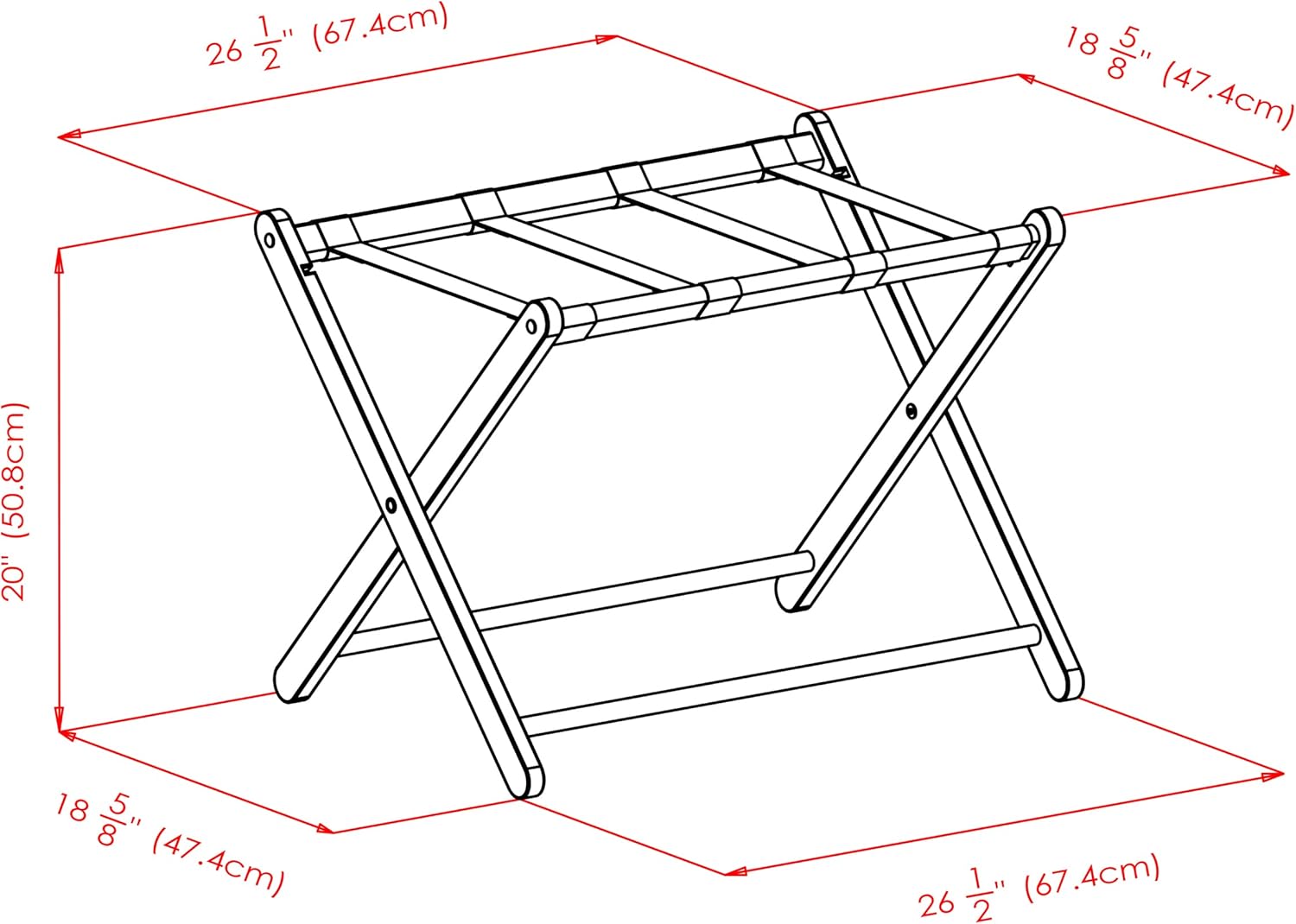 $26\frac{1}{2}$" (67.4cm)

$18\frac{5}{8}$" (47.4cm)

20" (50.8cm)

$18\frac{5}{8}$" (47.4cm)

$26\frac{1}{2}$" (67.4cm)