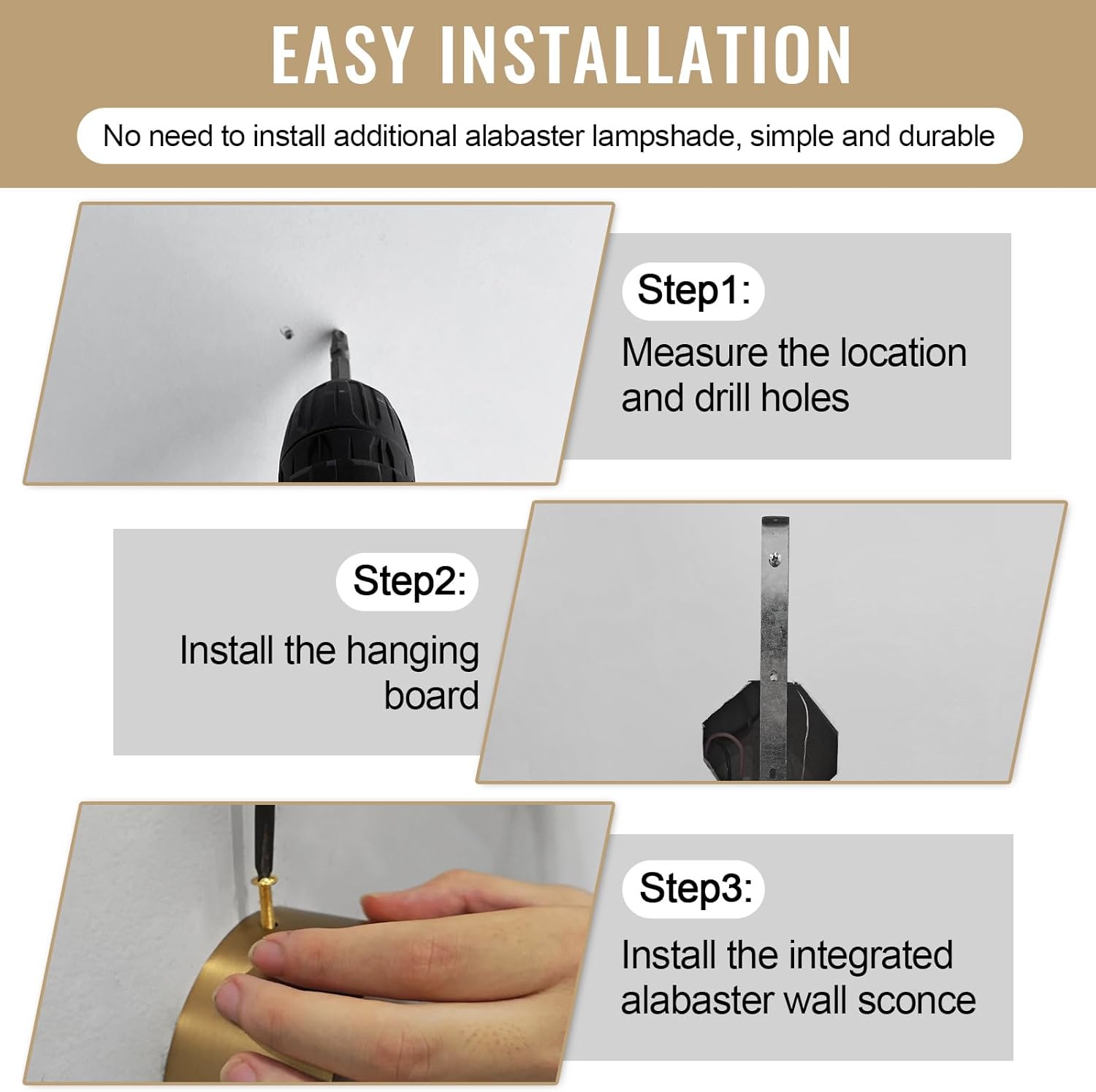 EASY INSTALLATION

No need to install additional alabaster lampshade, simple and durable

Step1:

Measure the location and drill holes

Step2:

Install the hanging board

Step3:

Install the integrated alabaster wall sconce