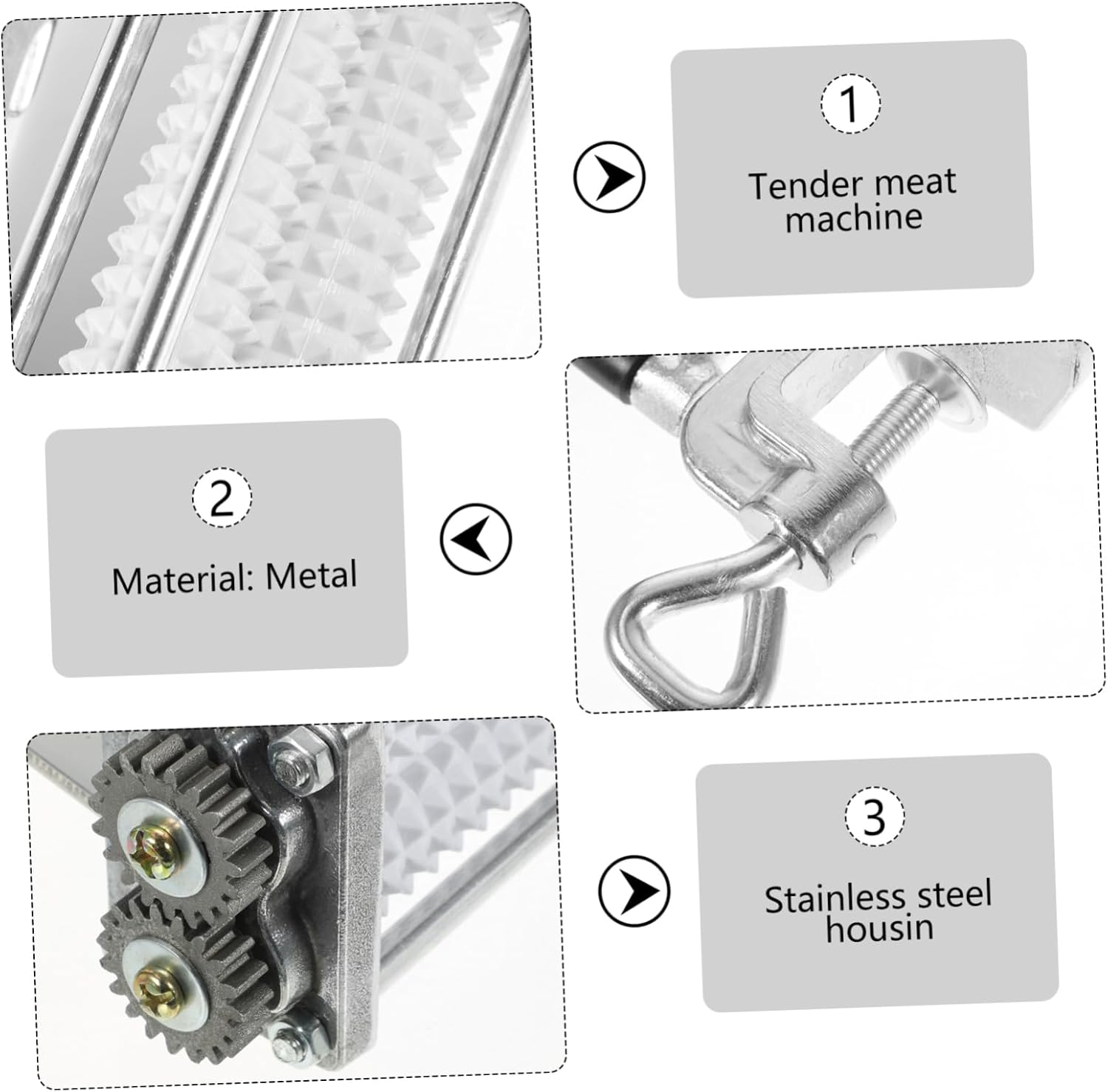 1

Tender meat machine

2

Material: Metal

3

Stainless steel housin