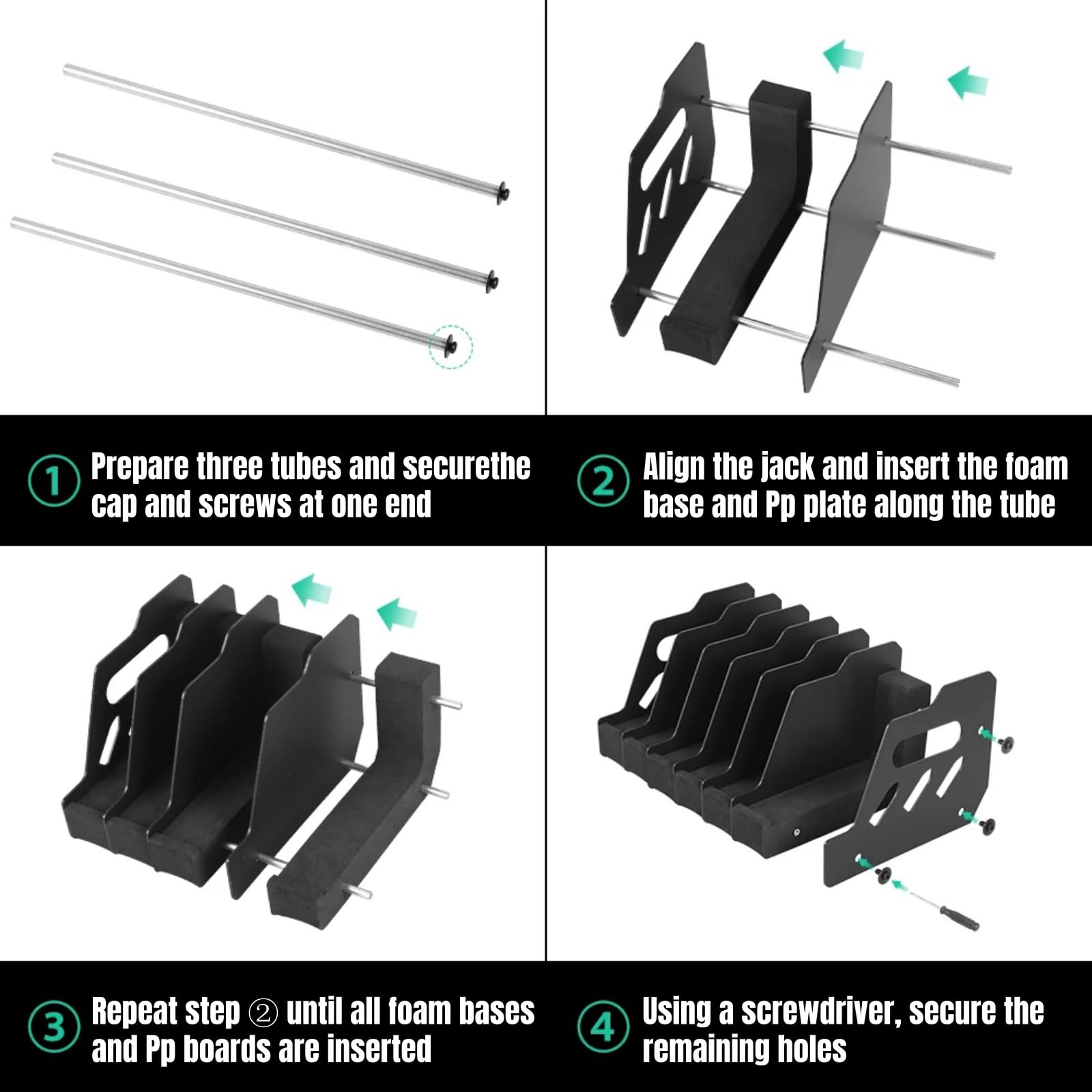 ① Prepare three tubes and securethe cap and screws at one end

② Align the jack and insert the foam base and Pp plate along the tube

③ Repeat step ② until all foam bases and Pp boards are inserted

④ Using a screwdriver, secure the remaining holes