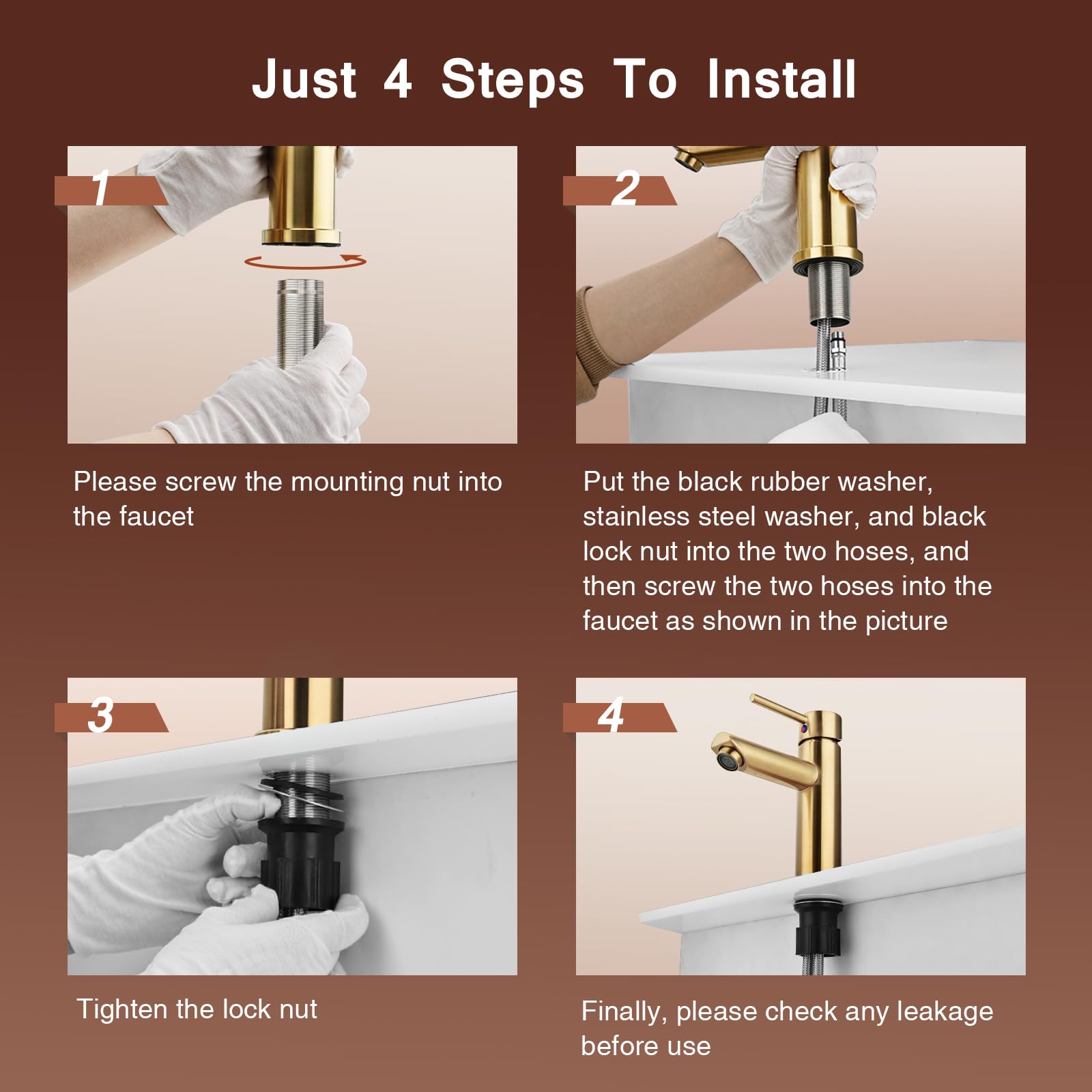 Just 4 Steps To Install

1

Please screw the mounting nut into the faucet

2

Put the black rubber washer, stainless steel washer, and black lock nut into the two hoses, and then screw the two hoses into the faucet as shown in the picture

3

Tighten the lock nut

4

Finally, please check any leakage before use