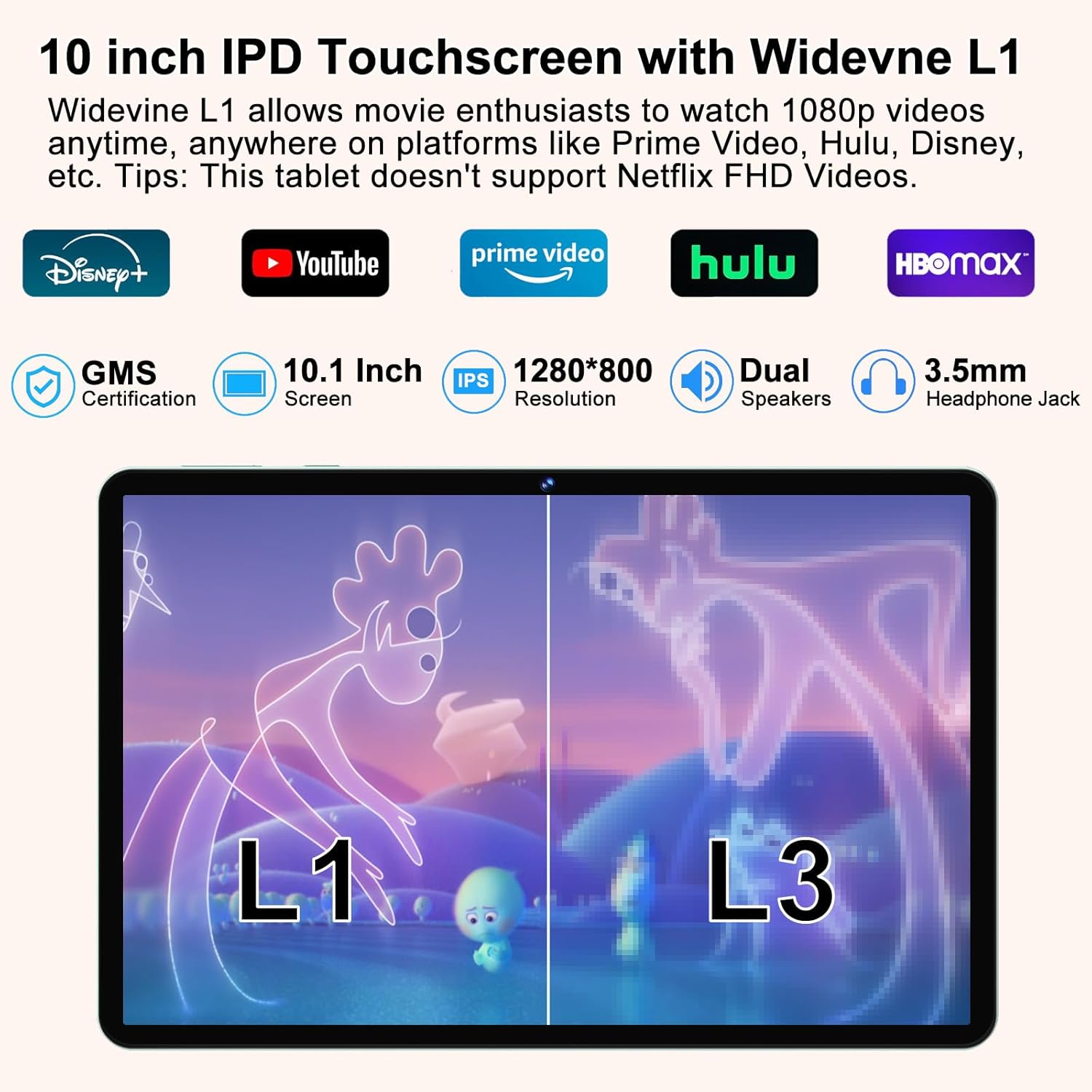 10 inch IPD Touchscreen with Widevne L1

Widevine L1 allows movie enthusiasts to watch 1080p videos anytime, anywhere on platforms like Prime Video, Hulu, Disney, etc. Tips: This tablet doesn't support Netflix FHD Videos.

Disney+ YouTube prime video hulu HBOmax

GMS Certification

10.1 Inch Screen

IPS 1280*800 Resolution

Dual Speakers

3.5mm Headphone Jack

L1

L3