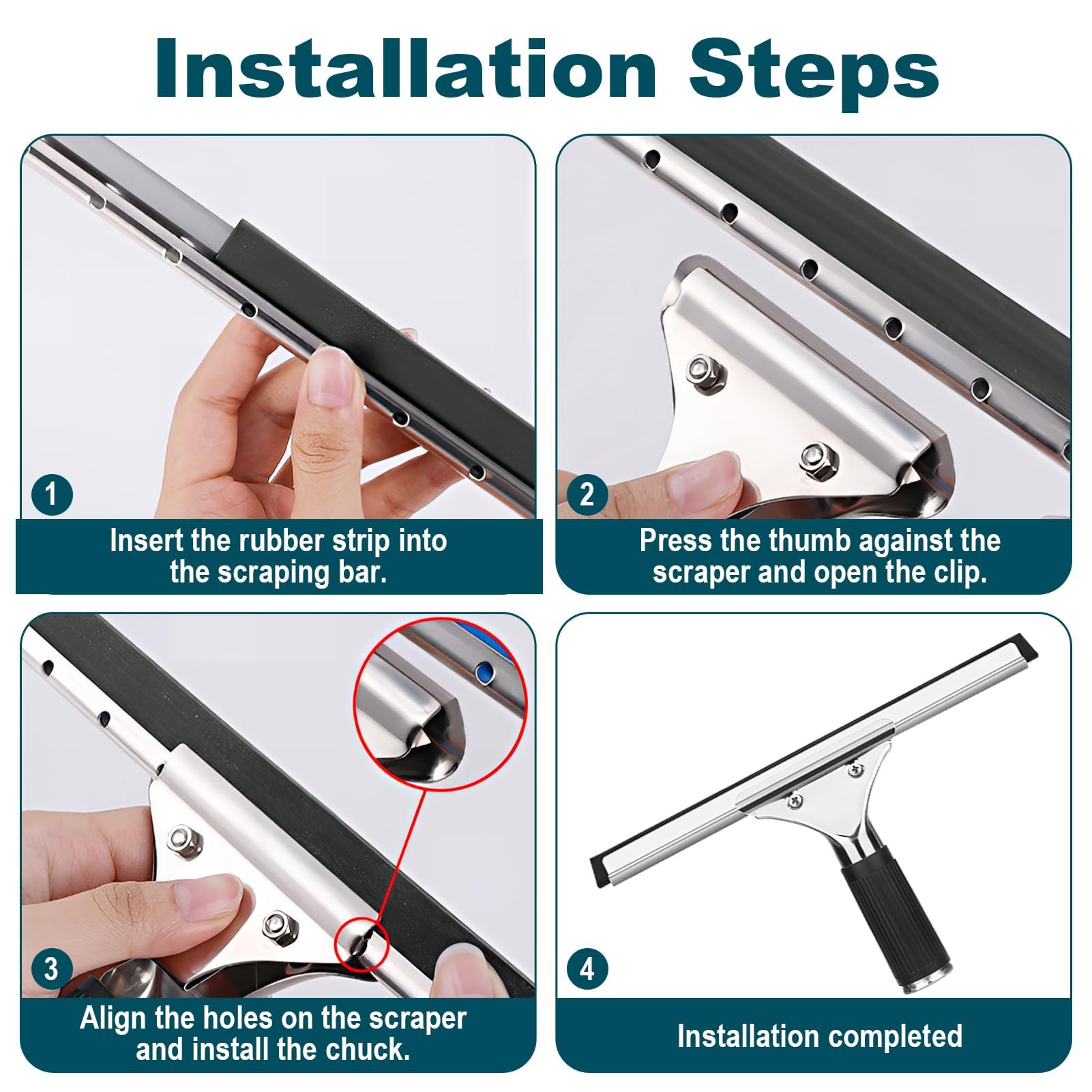 Installation Steps

1
Insert the rubber strip into the scraping bar.

2
Press the thumb against the scraper and open the clip.

3
Align the holes on the scraper and install the chuck.

4
Installation completed