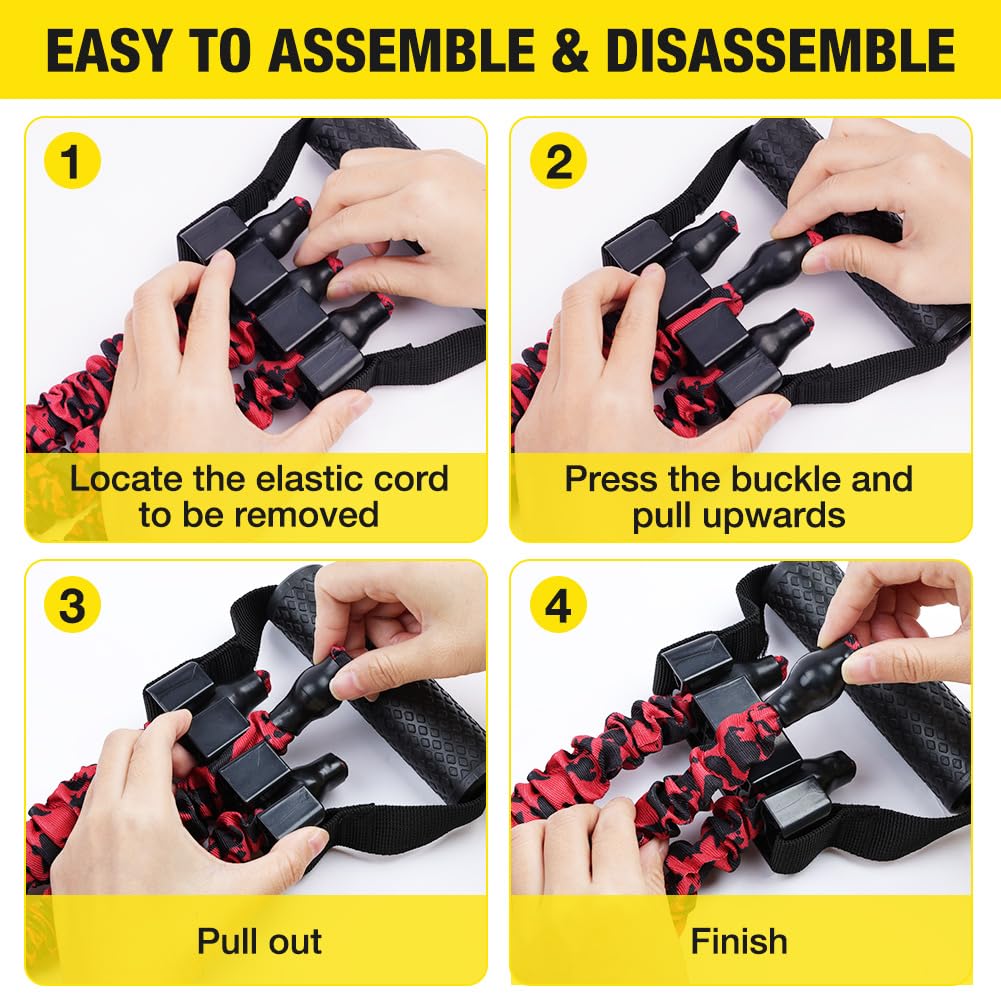 EASY TO ASSEMBLE & DISASSEMBLE

1

Locate the elastic cord to be removed

2

Press the buckle and pull upwards

3

Pull out

4

Finish