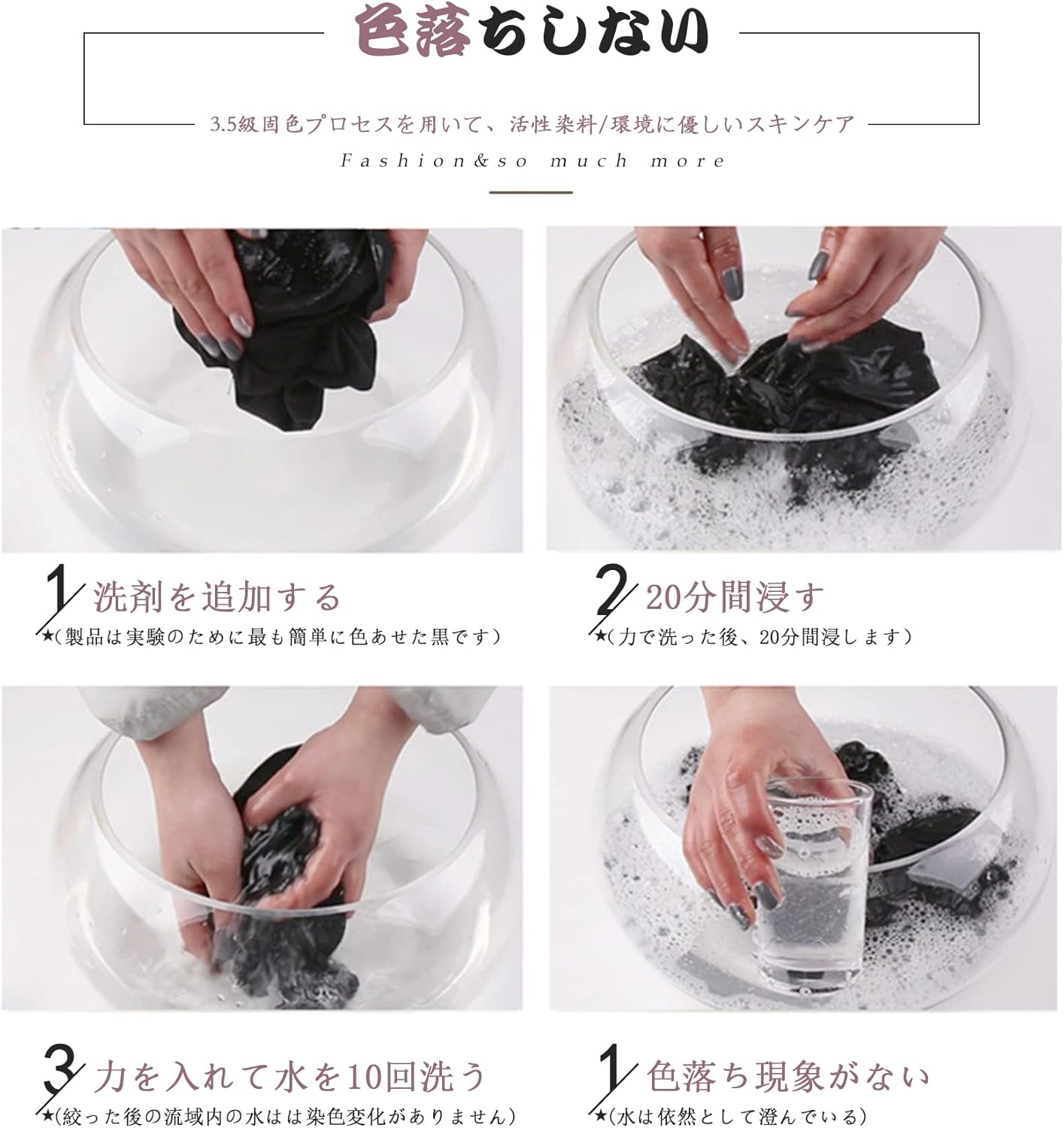 色落ちしない

3.5級固色プロセスを用いて、活性染料/環境に優しいスキンケア

Fashion&so much more

1 洗剤を追加する
★(製品は実験のために最も簡単に色あせた黒です)

2 20分間浸す
★(力で洗った後、20分間浸します)

3 力を入れて水を10回洗う
★(絞った後の流域内の水はは染色変化がありません)

1 色落ち現象がない
★(水は依然として澄んでいる)