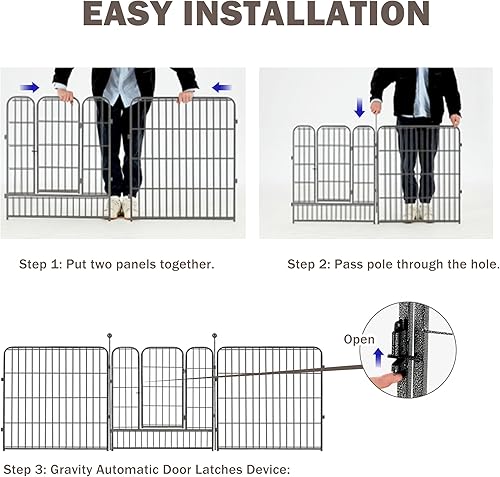 EASY INSTALLATION

Step 1: Put two panels together.

Step 2: Pass pole through the hole.

Open

Step 3: Gravity Automatic Door Latches Device: