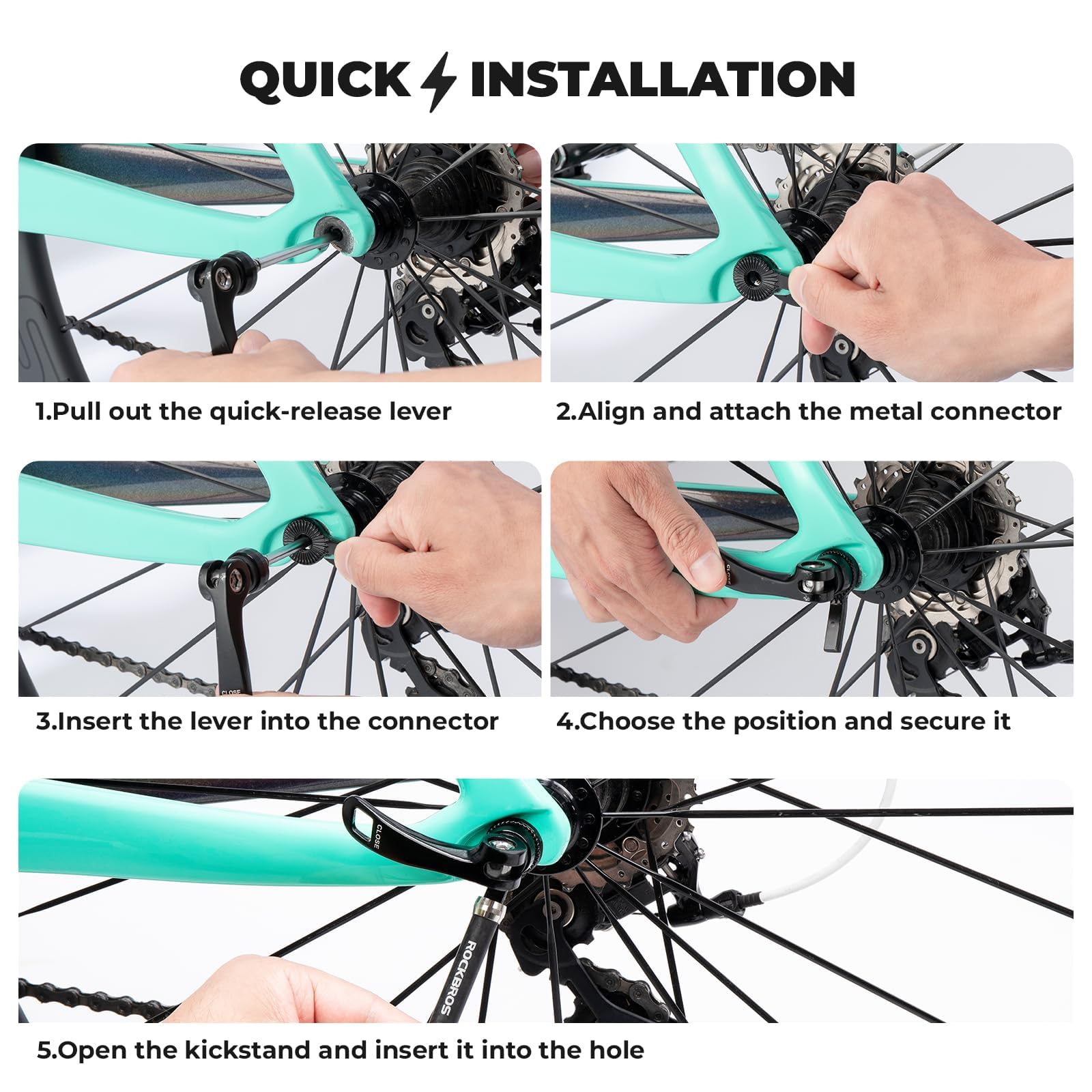 QUICK INSTALLATION

1.Pull out the quick-release lever

2.Align and attach the metal connector

CLOSE

3.Insert the lever into the connector

CLOSE

4.Choose the position and secure it

CLOSE

ROCKBROS

5.Open the kickstand and insert it into the hole