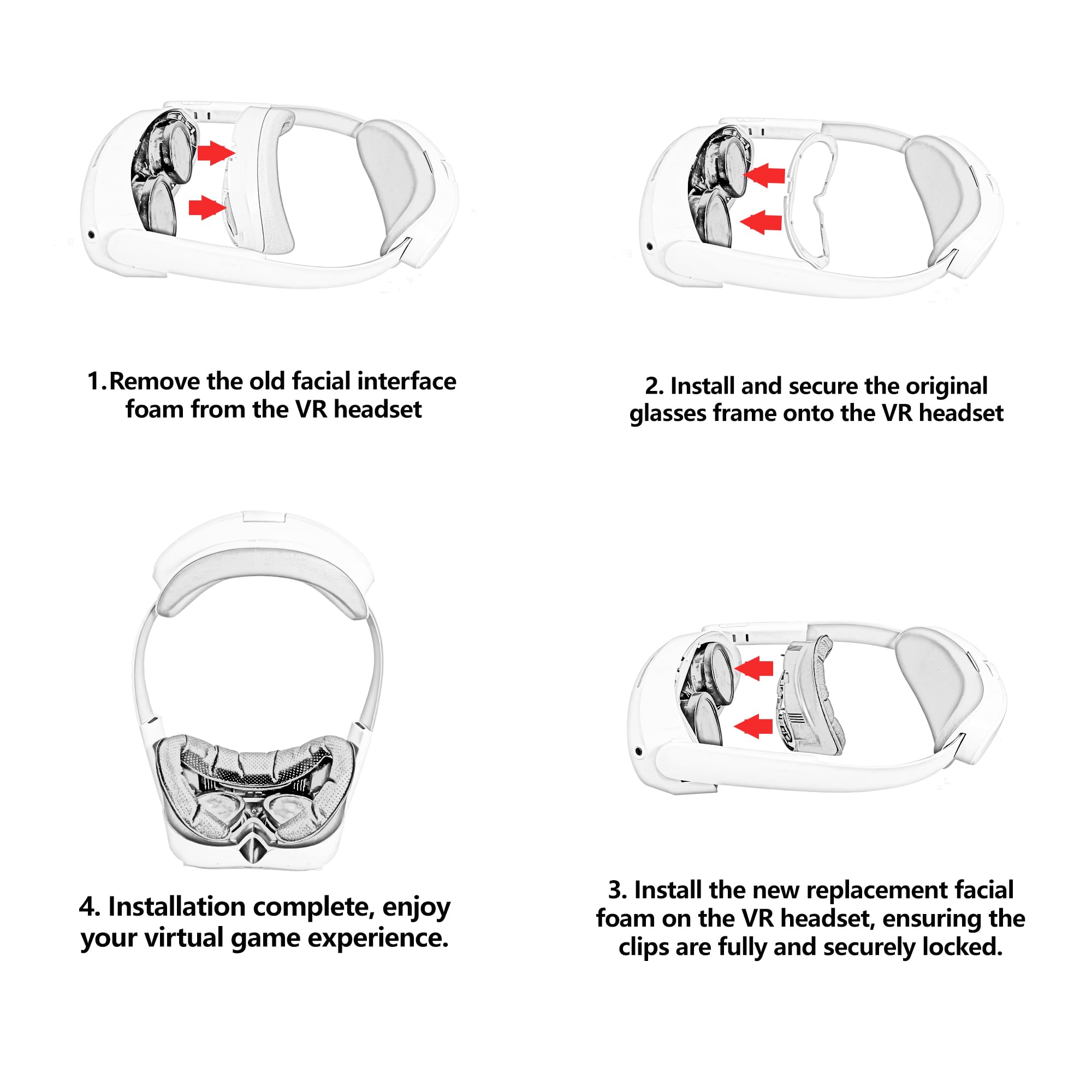 1.Remove the old facial interface foam from the VR headset

2. Install and secure the original glasses frame onto the VR headset

4. Installation complete, enjoy your virtual game experience.

3. Install the new replacement facial foam on the VR headset, ensuring the clips are fully and securely locked.