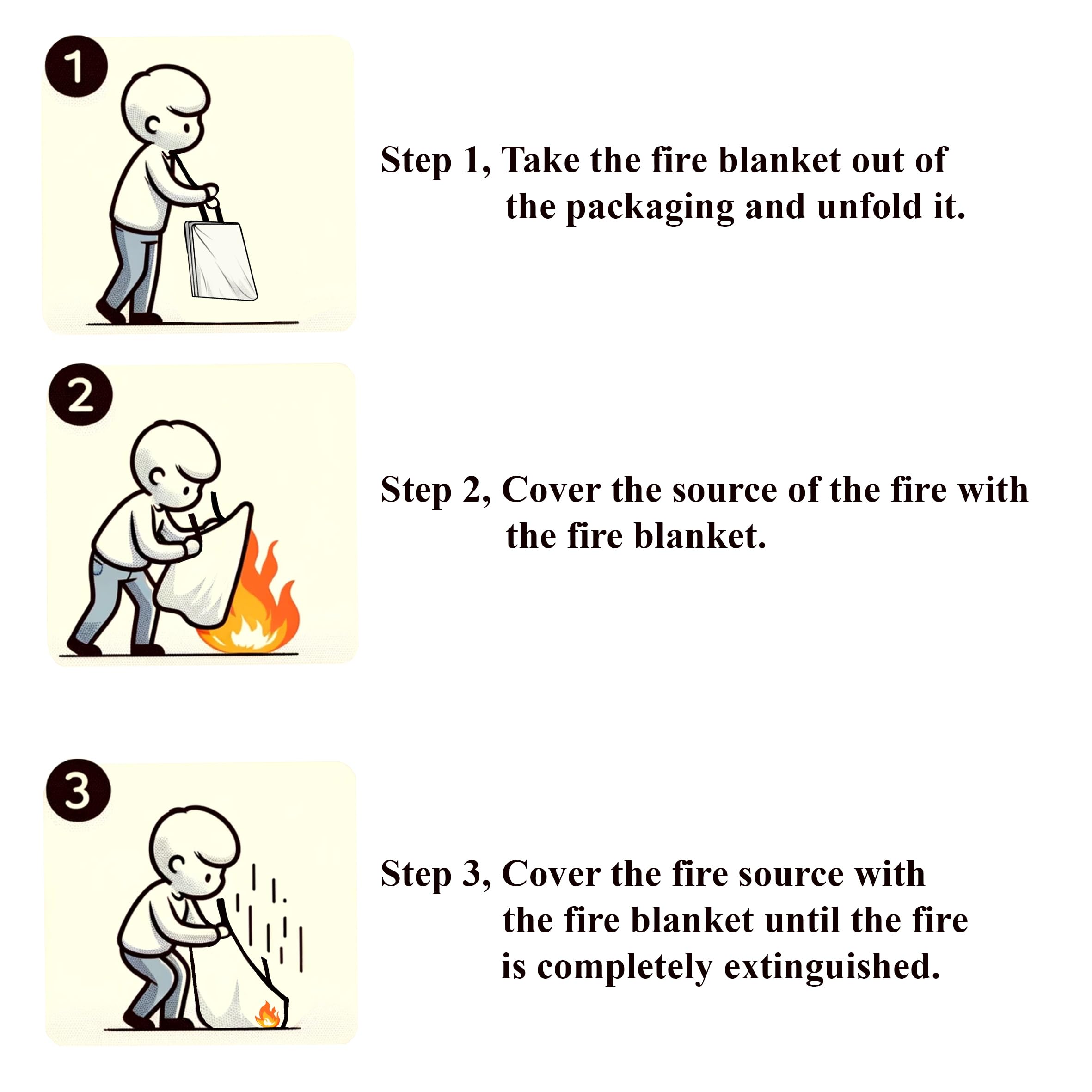 1

Step 1, Take the fire blanket out of the packaging and unfold it.

2

Step 2, Cover the source of the fire with the fire blanket.

3

Step 3, Cover the fire source with the fire blanket until the fire is completely extinguished.