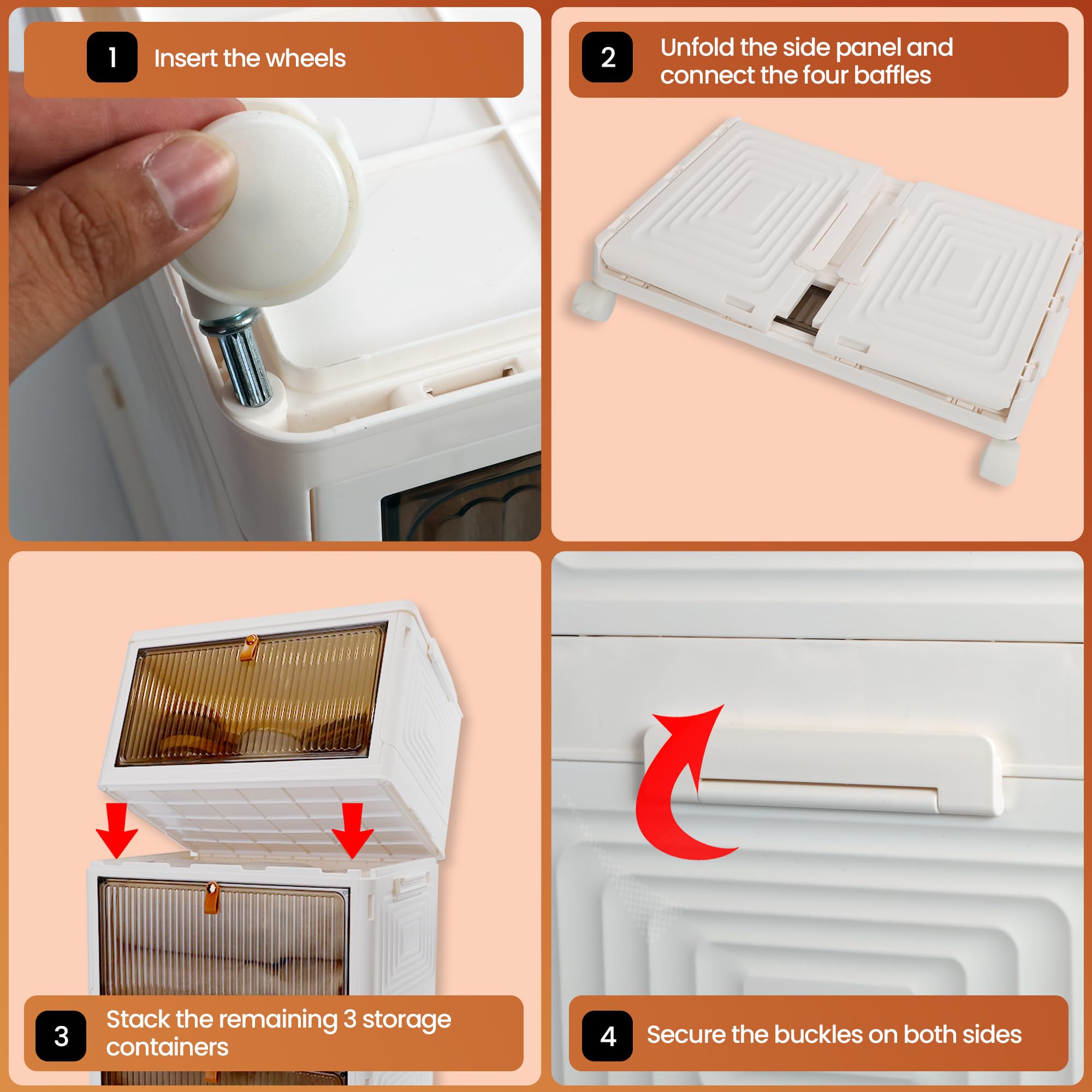 1 Insert the wheels

2 Unfold the side panel and connect the four baffles

3 Stack the remaining 3 storage containers

4 Secure the buckles on both sides