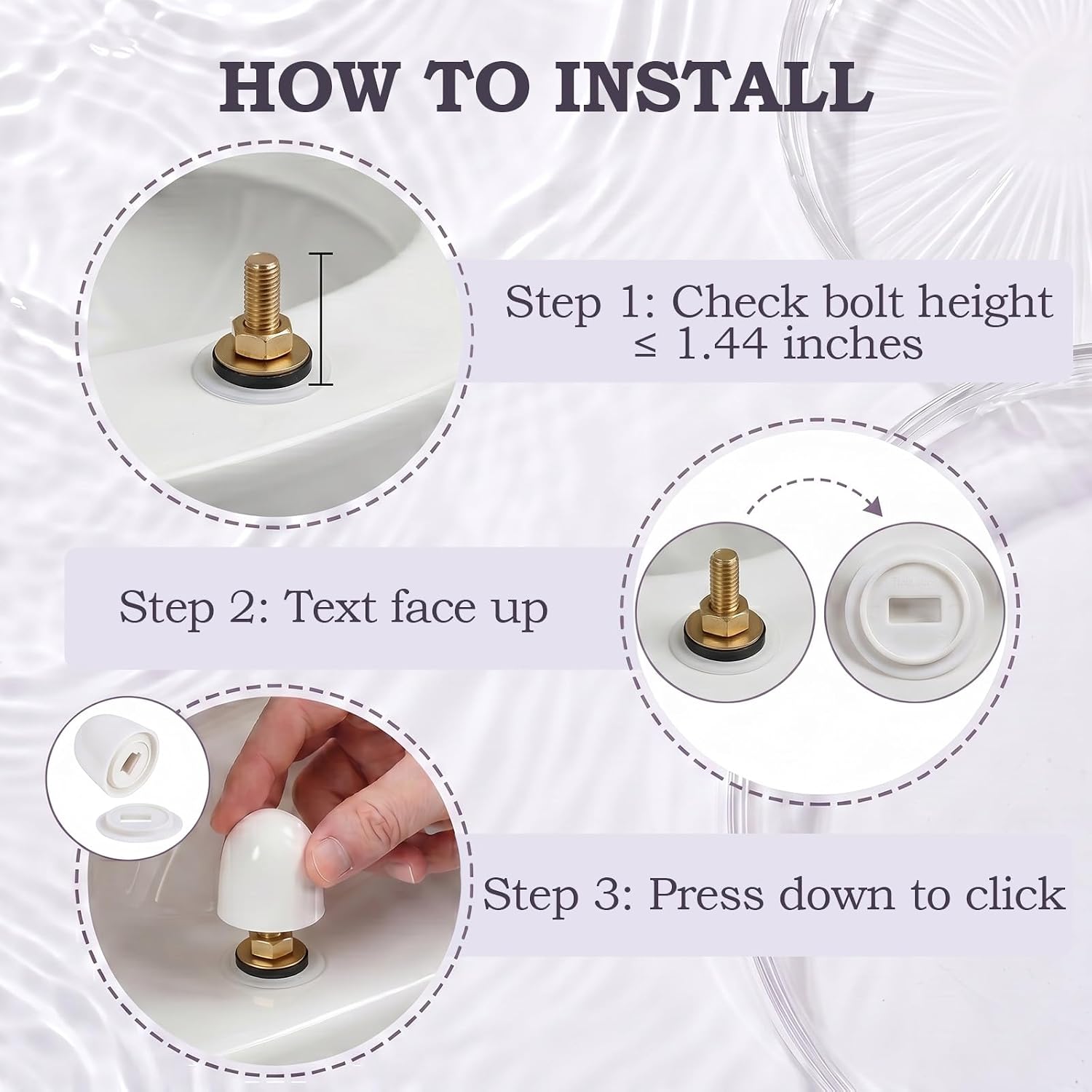 HOW TO INSTALL

Step 1: Check bolt height ≤ 1.44 inches

Step 2: Text face up

Step 3: Press down to click