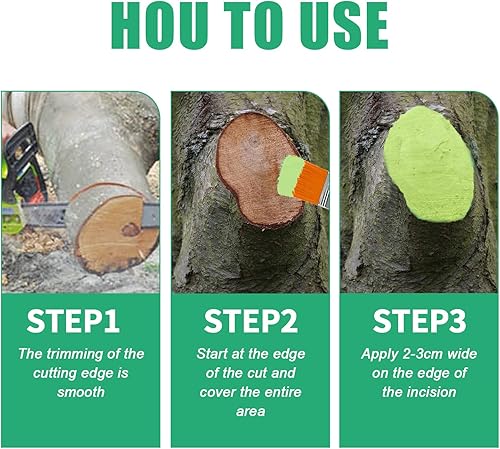 HOU TO USE

STEP1
The trimming of the cutting edge is smooth

STEP2
Start at the edge of the cut and cover the entire area

STEP3
Apply 2-3cm wide on the edge of the incision