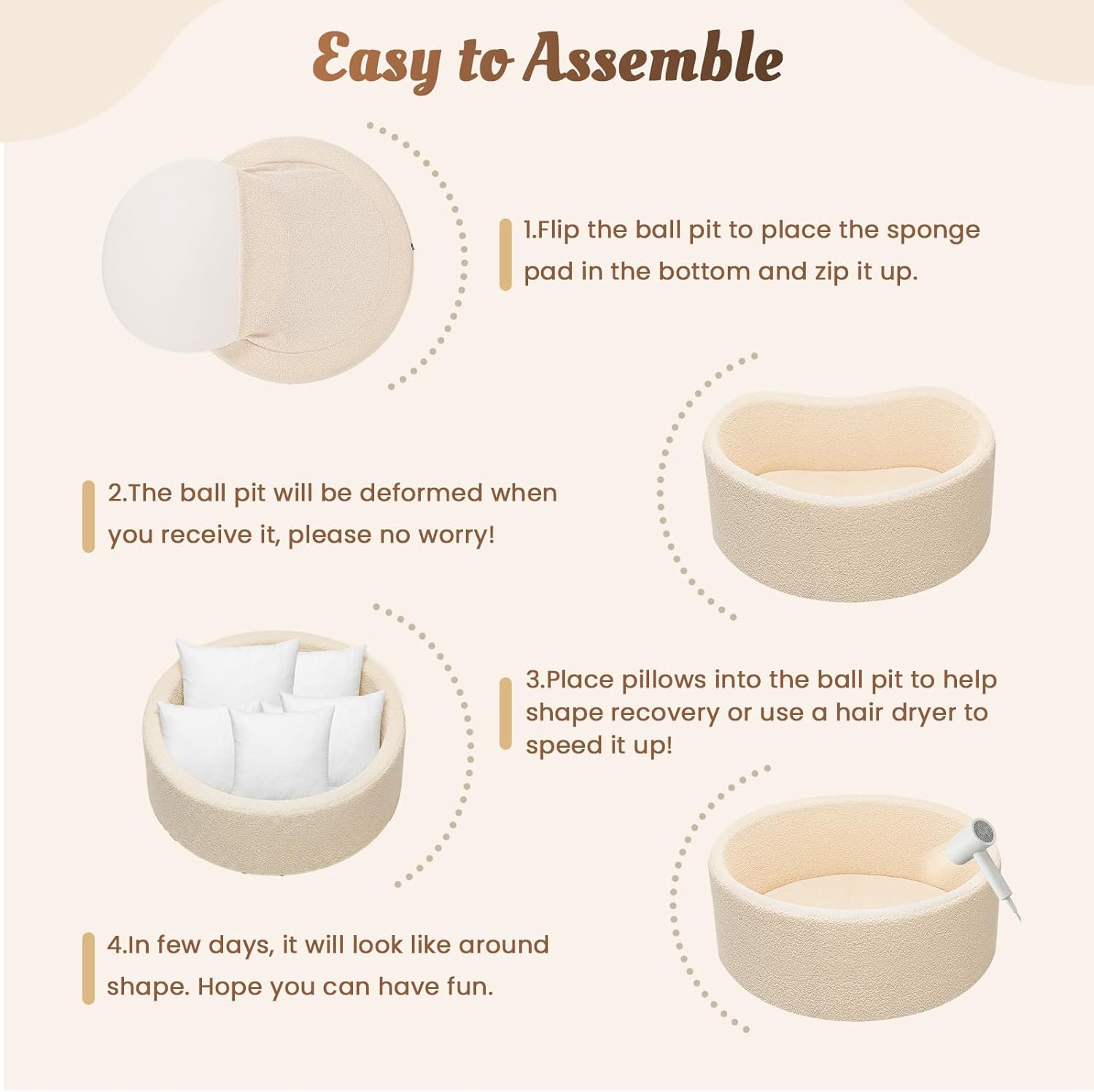 Easy to Assemble

1.Flip the ball pit to place the sponge pad in the bottom and zip it up.

2.The ball pit will be deformed when you receive it, please no worry!

3.Place pillows into the ball pit to help shape recovery or use a hair dryer to speed it up!

4.In few days, it will look like around shape. Hope you can have fun.