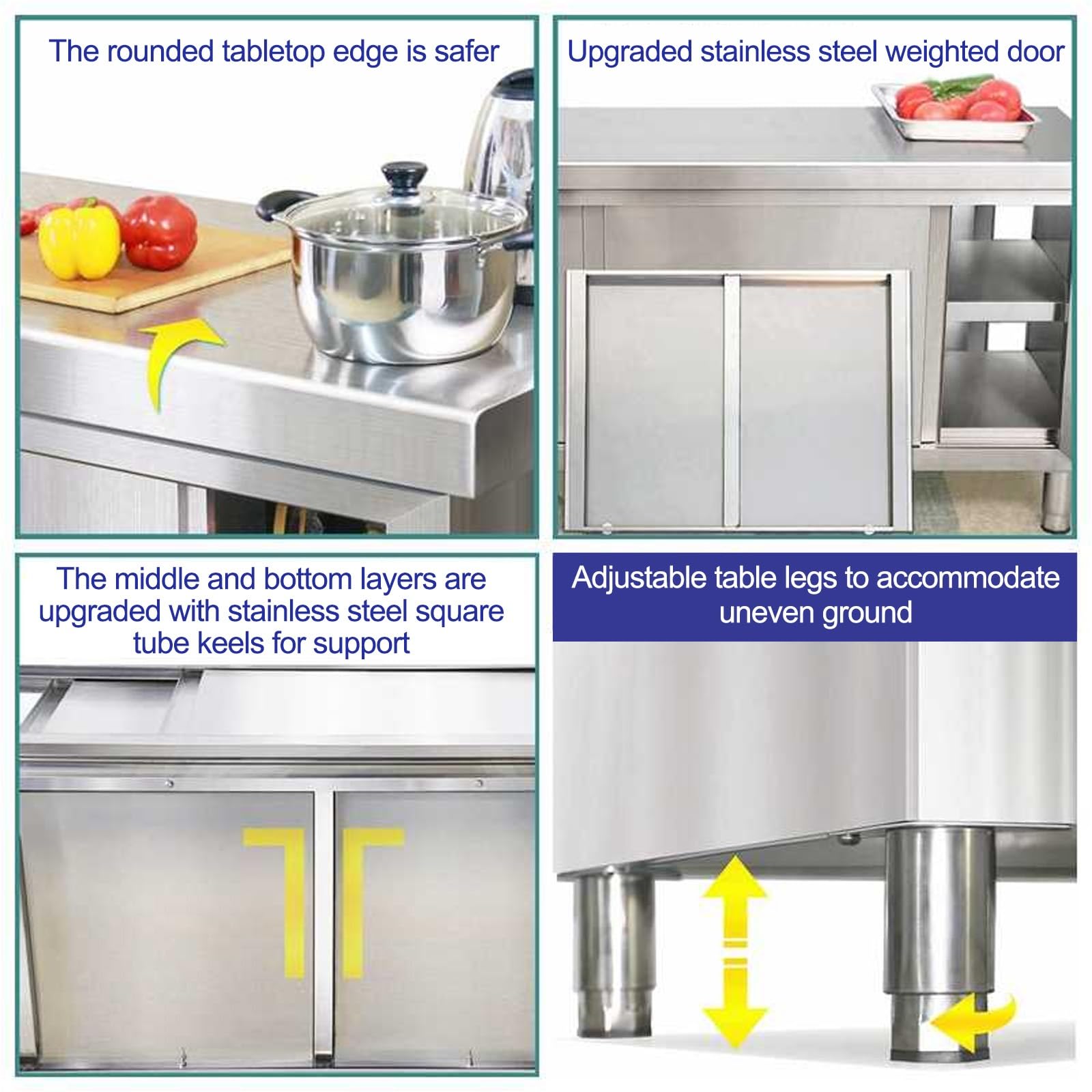 The rounded tabletop edge is safer

Upgraded stainless steel weighted door

The middle and bottom layers are upgraded with stainless steel square tube keels for support

Adjustable table legs to accommodate uneven ground