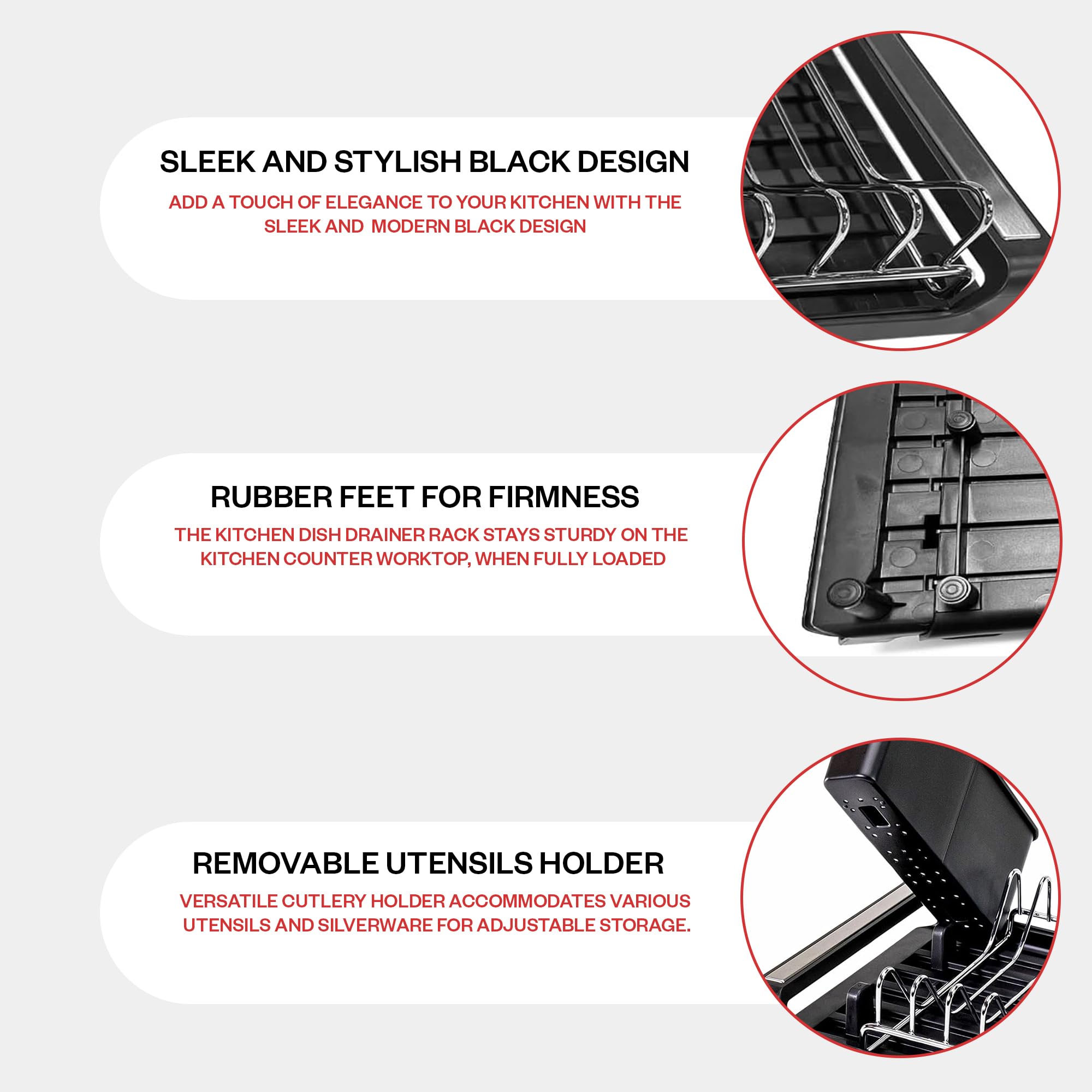 SLEEK AND STYLISH BLACK DESIGN

ADD A TOUCH OF ELEGANCE TO YOUR KITCHEN WITH THE SLEEK AND MODERN BLACK DESIGN

RUBBER FEET FOR FIRMNESS

THE KITCHEN DISH DRAINER RACK STAYS STURDY ON THE KITCHEN COUNTER WORKTOP, WHEN FULLY LOADED

REMOVABLE UTENSILS HOLDER

VERSATILE CUTLERY HOLDER ACCOMMODATES VARIOUS UTENSILS AND SILVERWARE FOR ADJUSTABLE STORAGE.