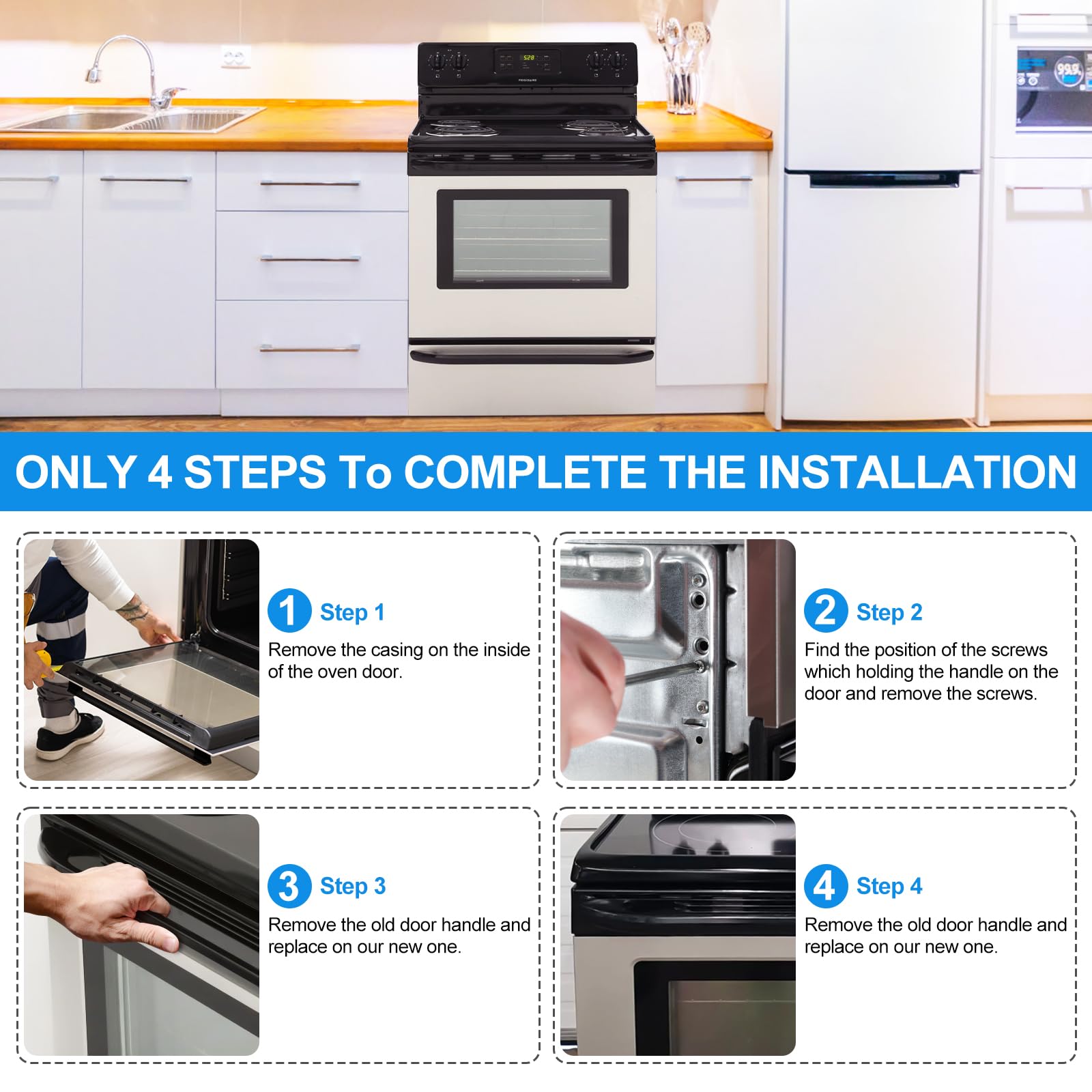 5:28

FRIGIDAIRE

99.9

ONLY 4 STEPS To COMPLETE THE INSTALLATION

1 Step 1

Remove the casing on the inside of the oven door.

2 Step 2

Find the position of the screws which holding the handle on the door and remove the screws.

3 Step 3

Remove the old door handle and replace on our new one.

4 Step 4

Remove the old door handle and replace on our new one.