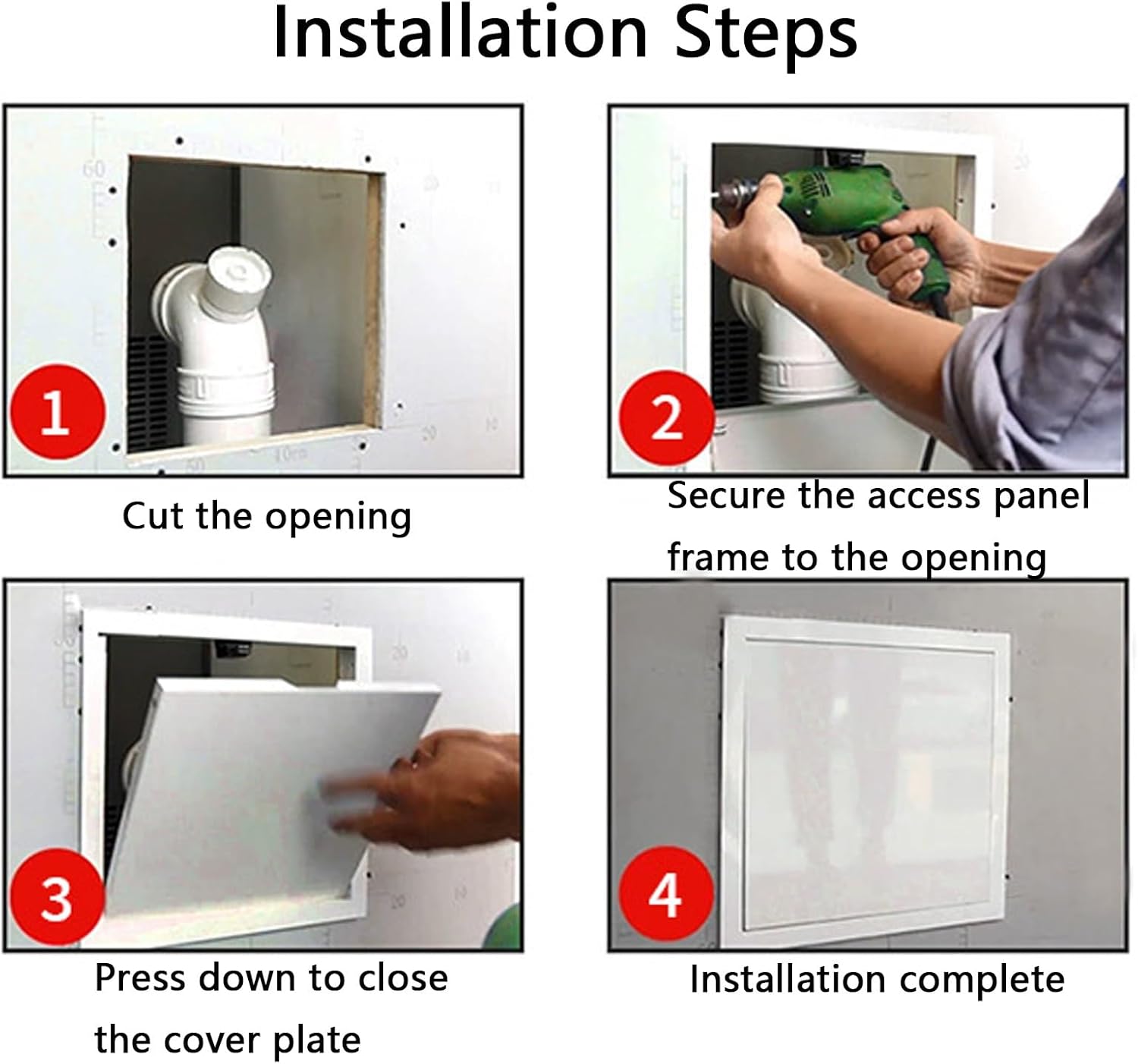 Installation Steps

1

Cut the opening

2

Secure the access panel frame to the opening

3

Press down to close the cover plate

4

Installation complete