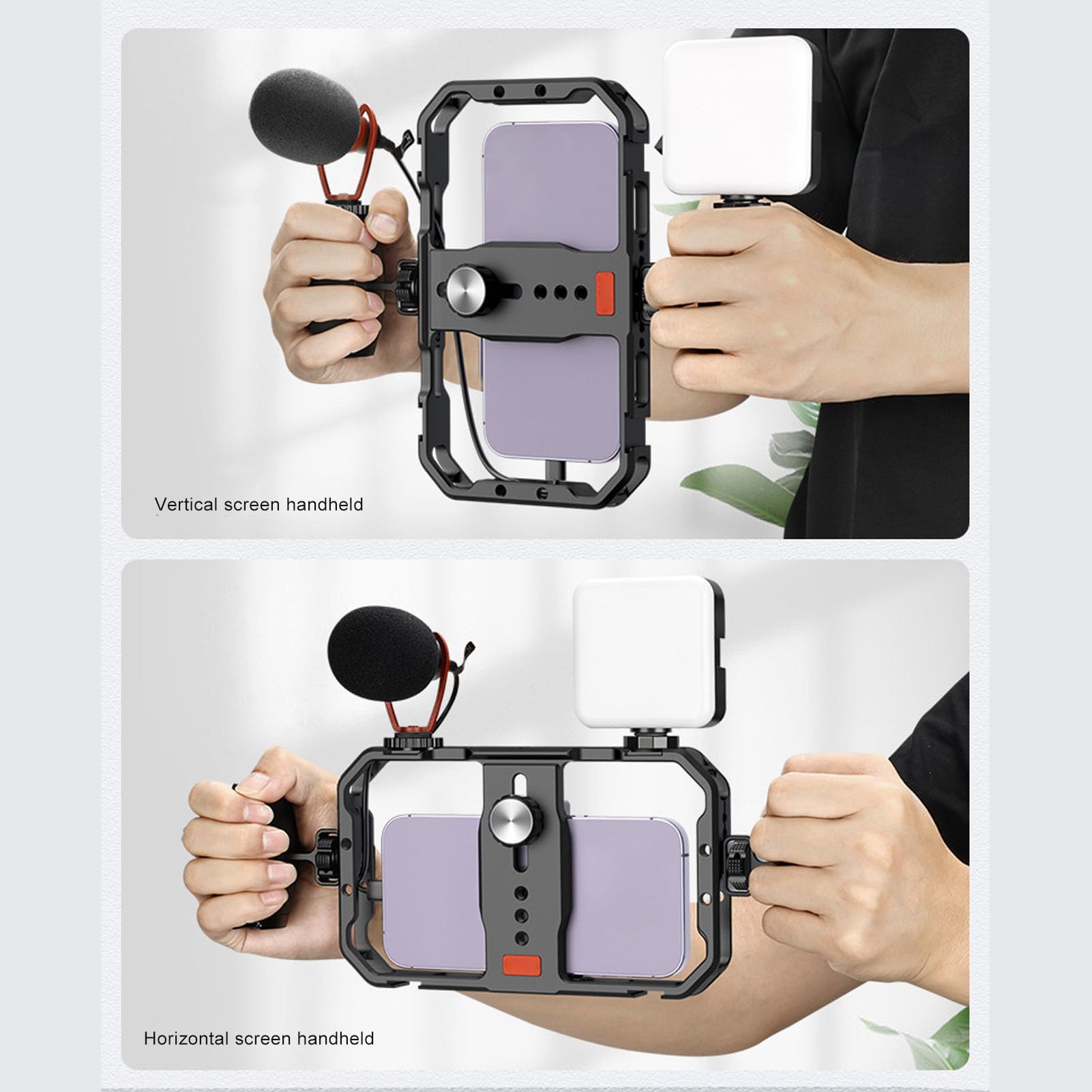 Vertical screen handheld

Horizontal screen handheld