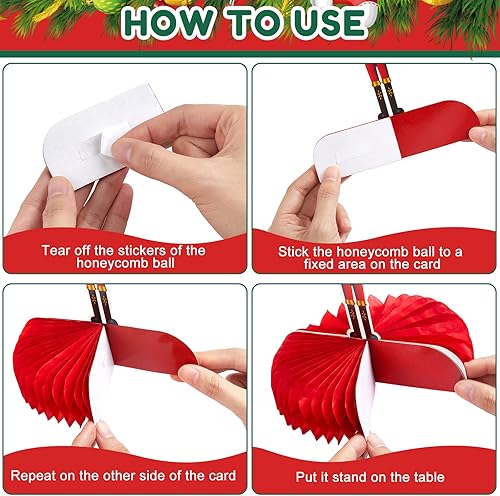 HOW TO USE

Tear off the stickers of the honeycomb ball

Stick the honeycomb ball to a fixed area on the card

Repeat on the other side of the card

Put it stand on the table