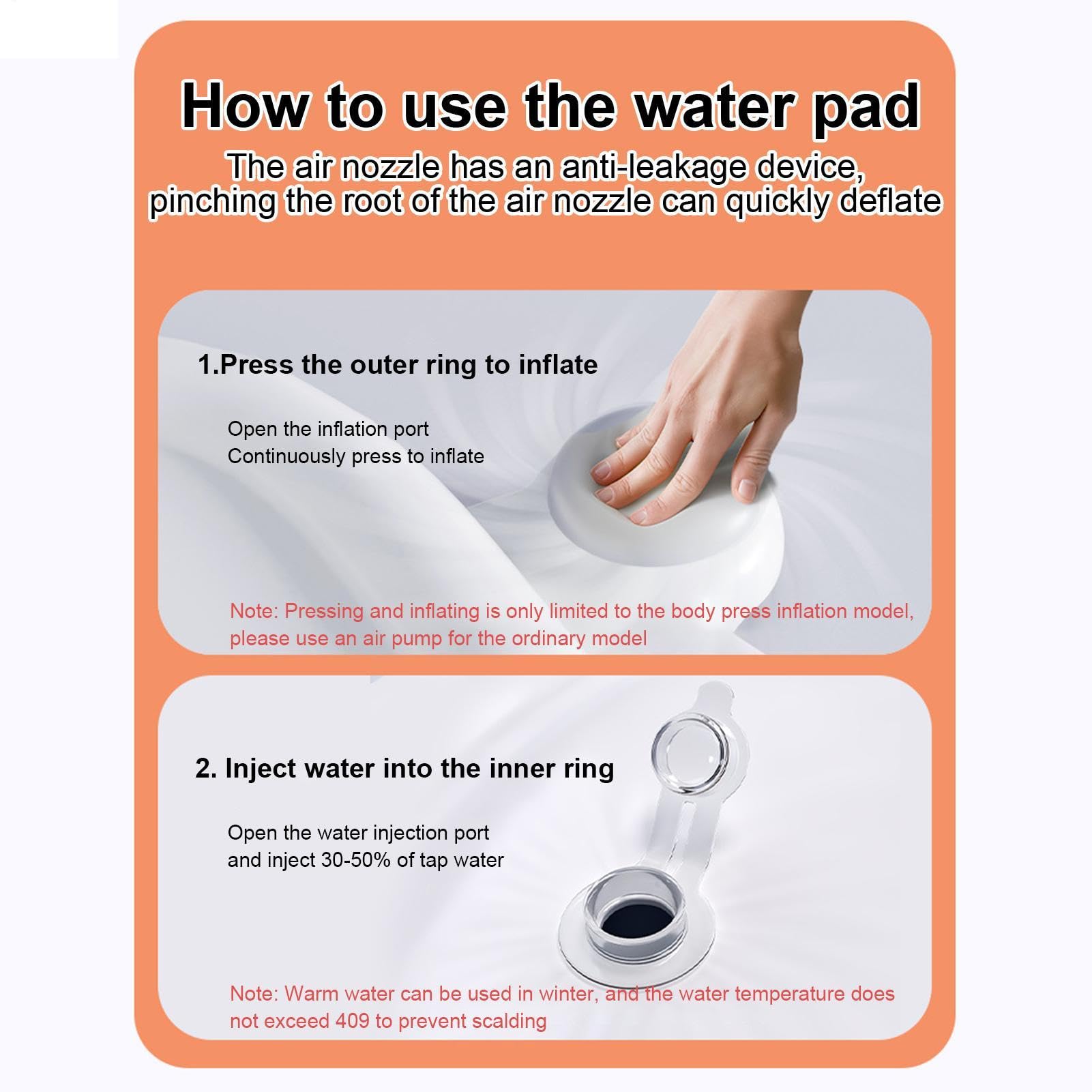 How to use the water pad

The air nozzle has an anti-leakage device, pinching the root of the air nozzle can quickly deflate

1.Press the outer ring to inflate

Open the inflation port
Continuously press to inflate

Note: Pressing and inflating is only limited to the body press inflation model, please use an air pump for the ordinary model

2. Inject water into the inner ring

Open the water injection port
and inject 30-50% of tap water

Note: Warm water can be used in winter, and the water temperature does not exceed 409 to prevent scalding