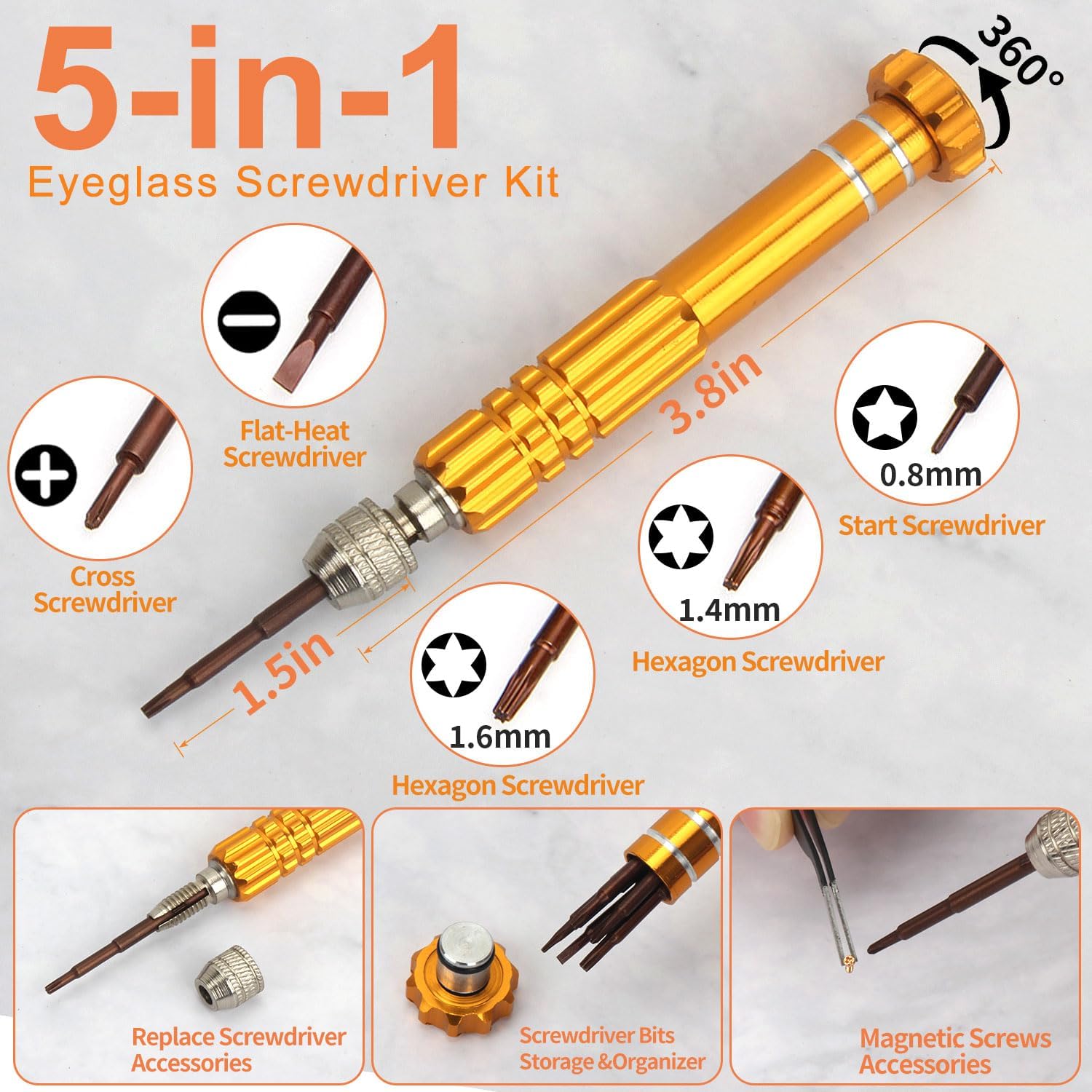 5-in-1
Eyeglass Screwdriver Kit

360°

Flat-Heat Screwdriver

Cross Screwdriver

3.8in

1.5in

0.8mm
Start Screwdriver

1.4mm
Hexagon Screwdriver

1.6mm
Hexagon Screwdriver

Replace Screwdriver Accessories

Screwdriver Bits Storage &Organizer

Magnetic Screws Accessories