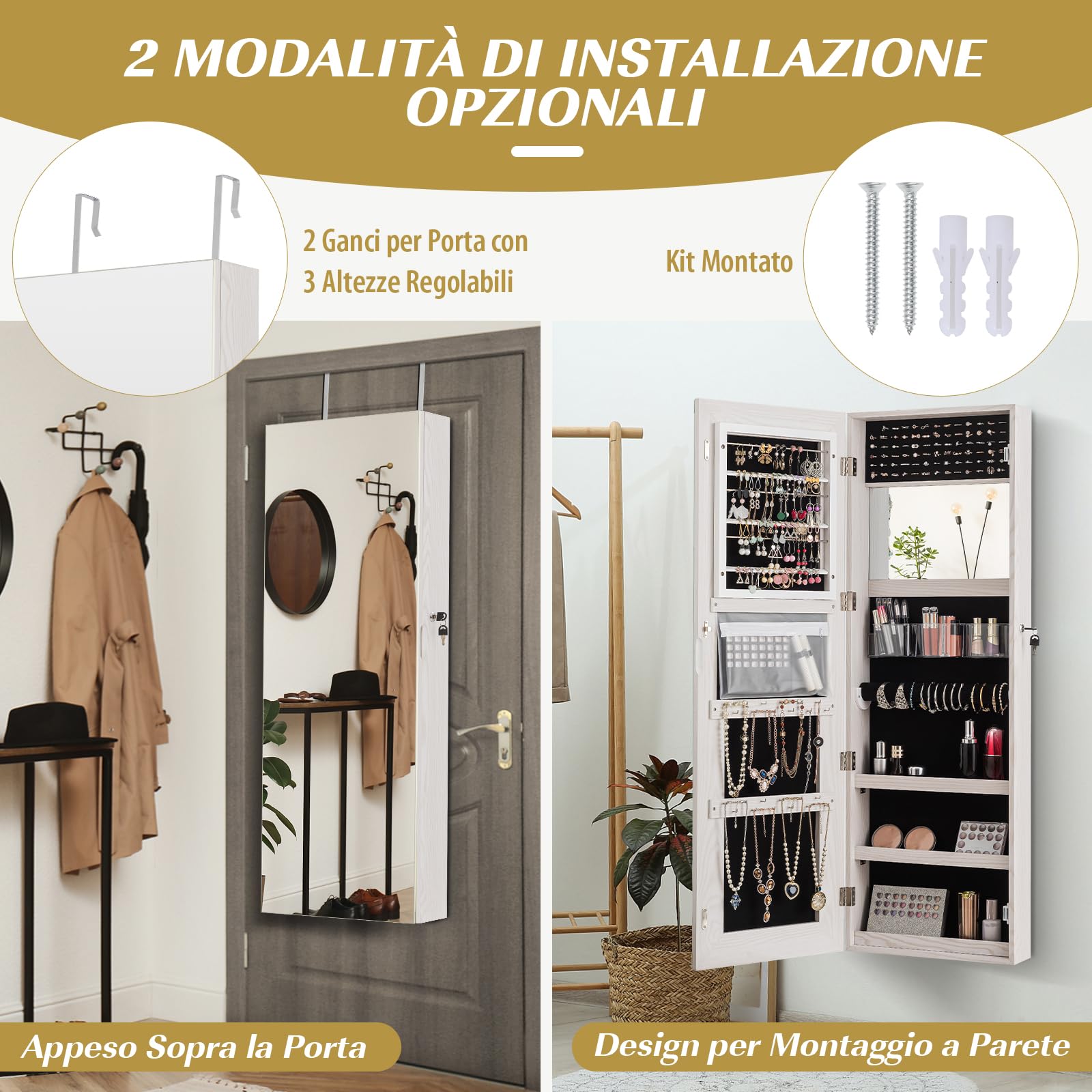 2 MODALITÀ DI INSTALLAZIONE OPZIONALI

2 Ganci per Porta con
3 Altezze Regolabili

Kit Montato

Appeso Sopra la Porta

Design per Montaggio a Parete