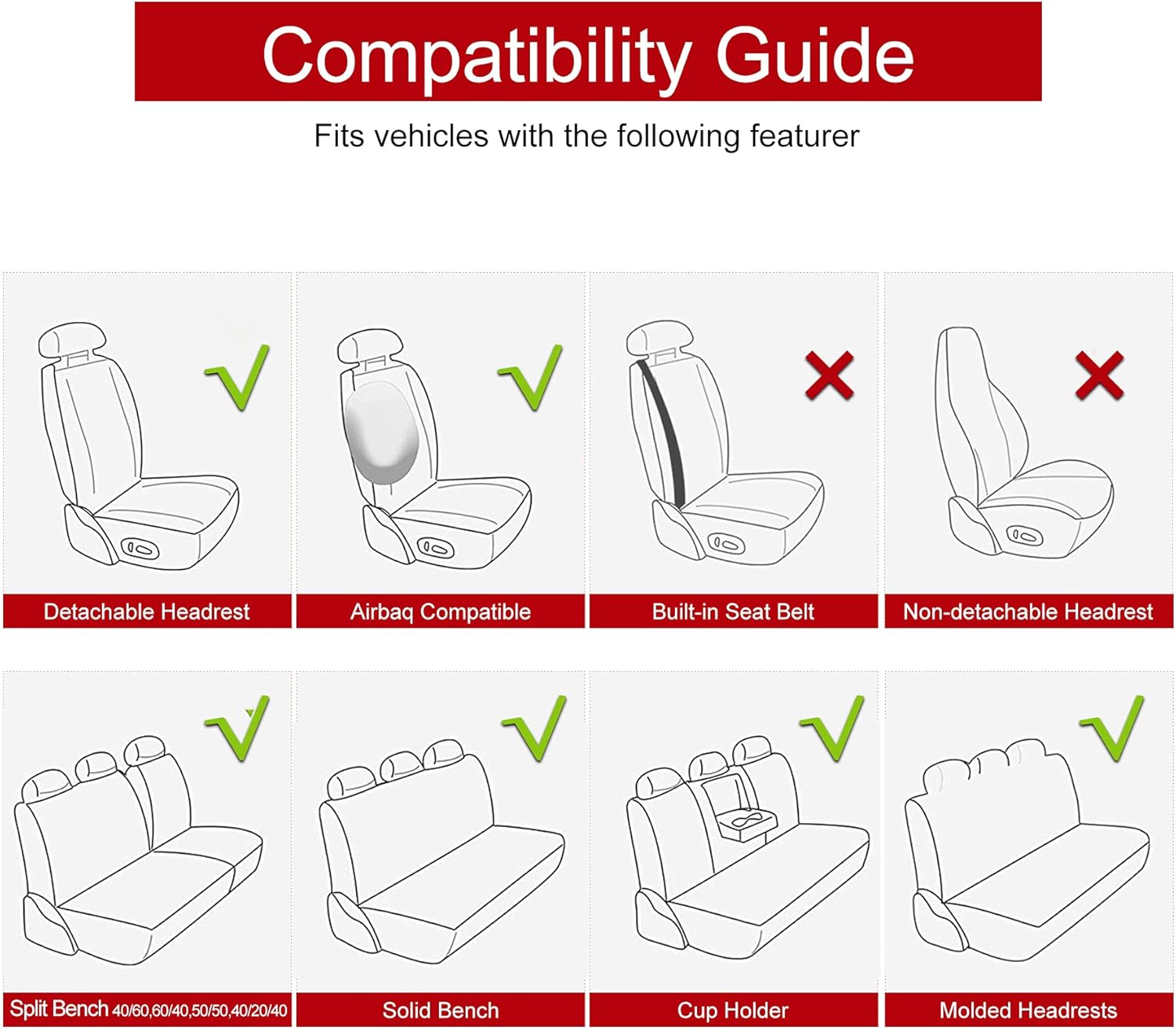 Compatibility Guide

Fits vehicles with the following featurer

Detachable Headrest

Airbaq Compatible

Built-in Seat Belt

Non-detachable Headrest

Split Bench 40/60,60/40,50/50,40/20/40

Solid Bench

Cup Holder

Molded Headrests