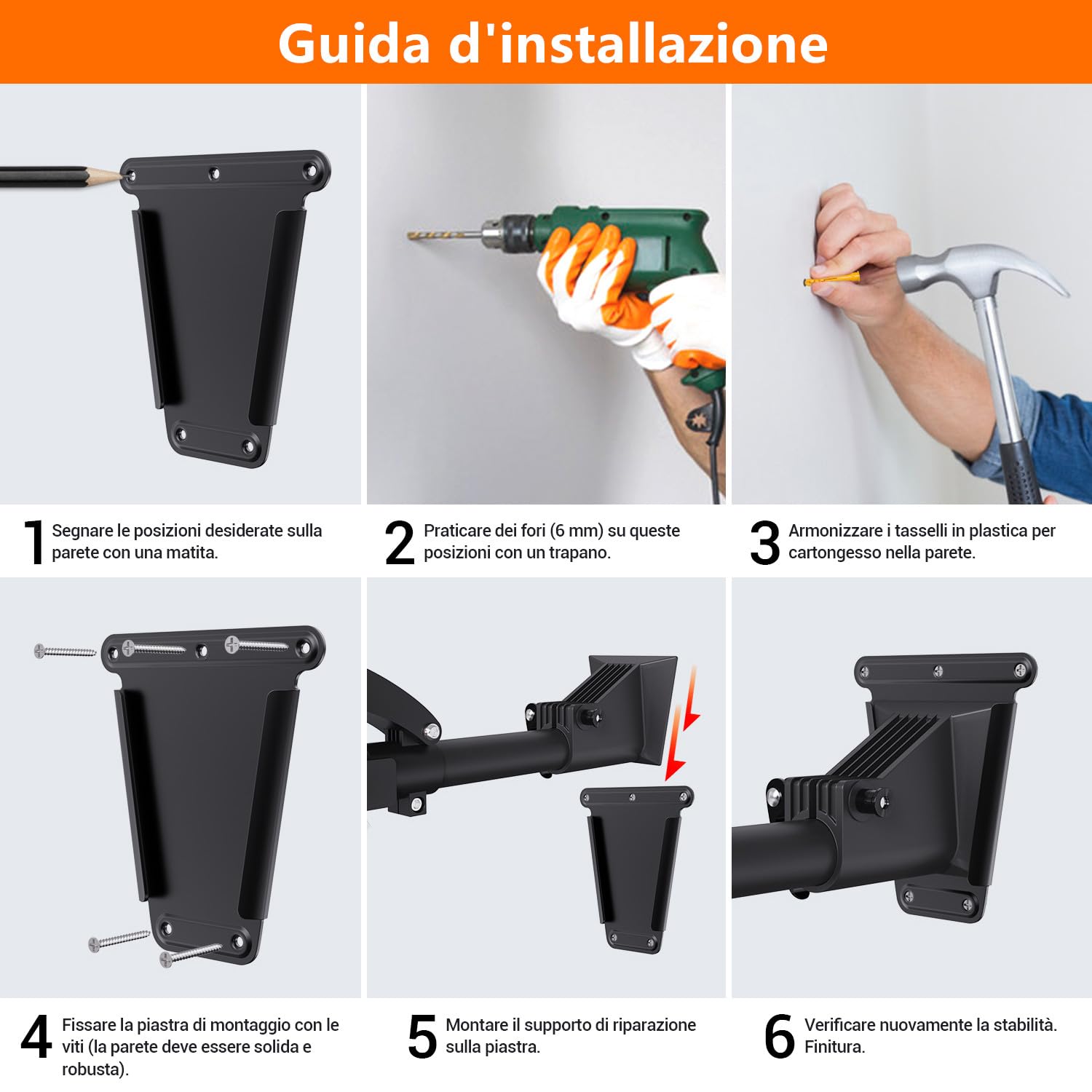 Guida d'installazione

1 Segnare le posizioni desiderate sulla parete con una matita.

2 Praticare dei fori (6 mm) su queste posizioni con un trapano.

3 Armonizzare i tasselli in plastica per cartongesso nella parete.

4 Fissare la piastra di montaggio con le viti (la parete deve essere solida e robusta).

5 Montare il supporto di riparazione sulla piastra.

6 Verificare nuovamente la stabilità. Finitura.