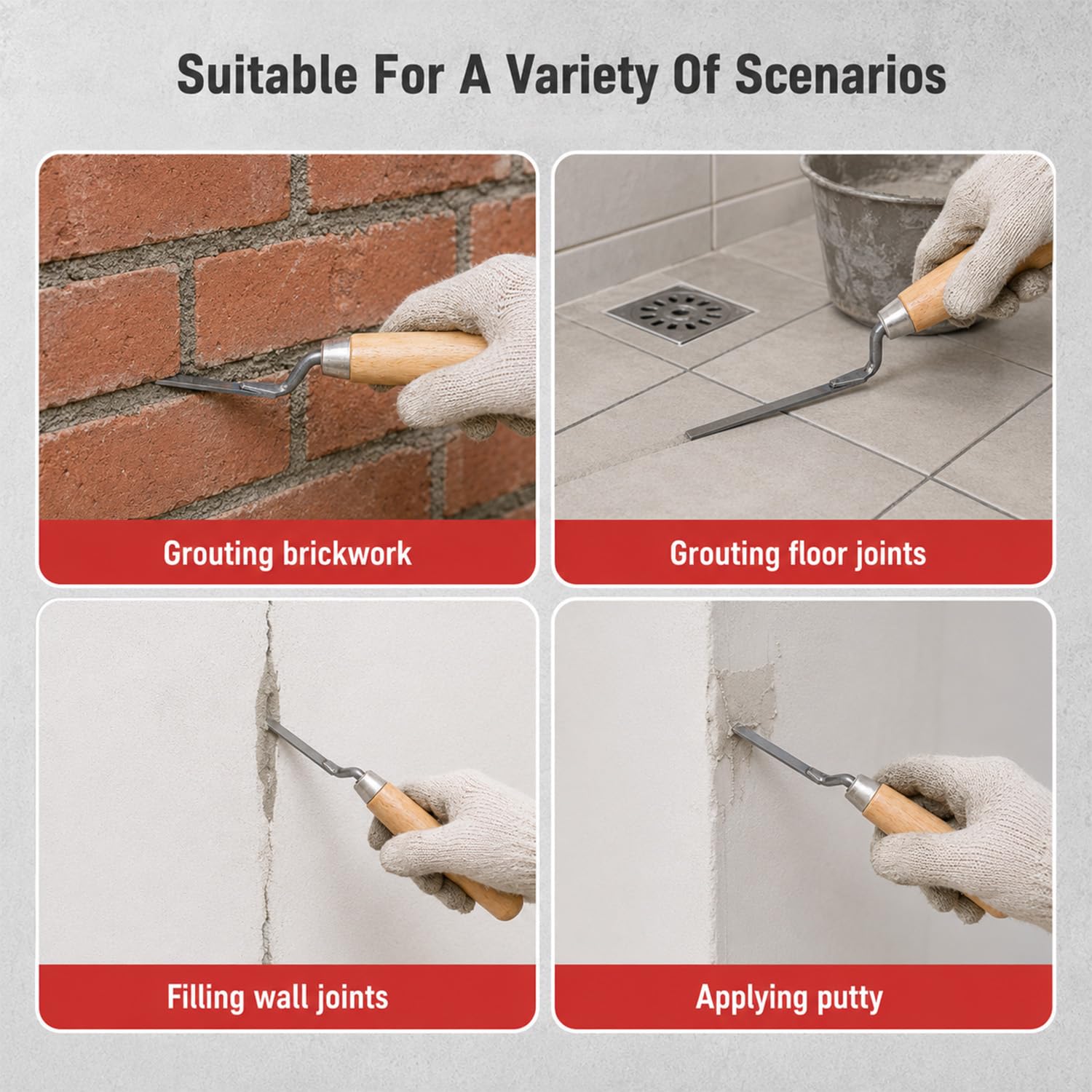 Suitable For A Variety Of Scenarios

Grouting brickwork

Grouting floor joints

Filling wall joints

Applying putty