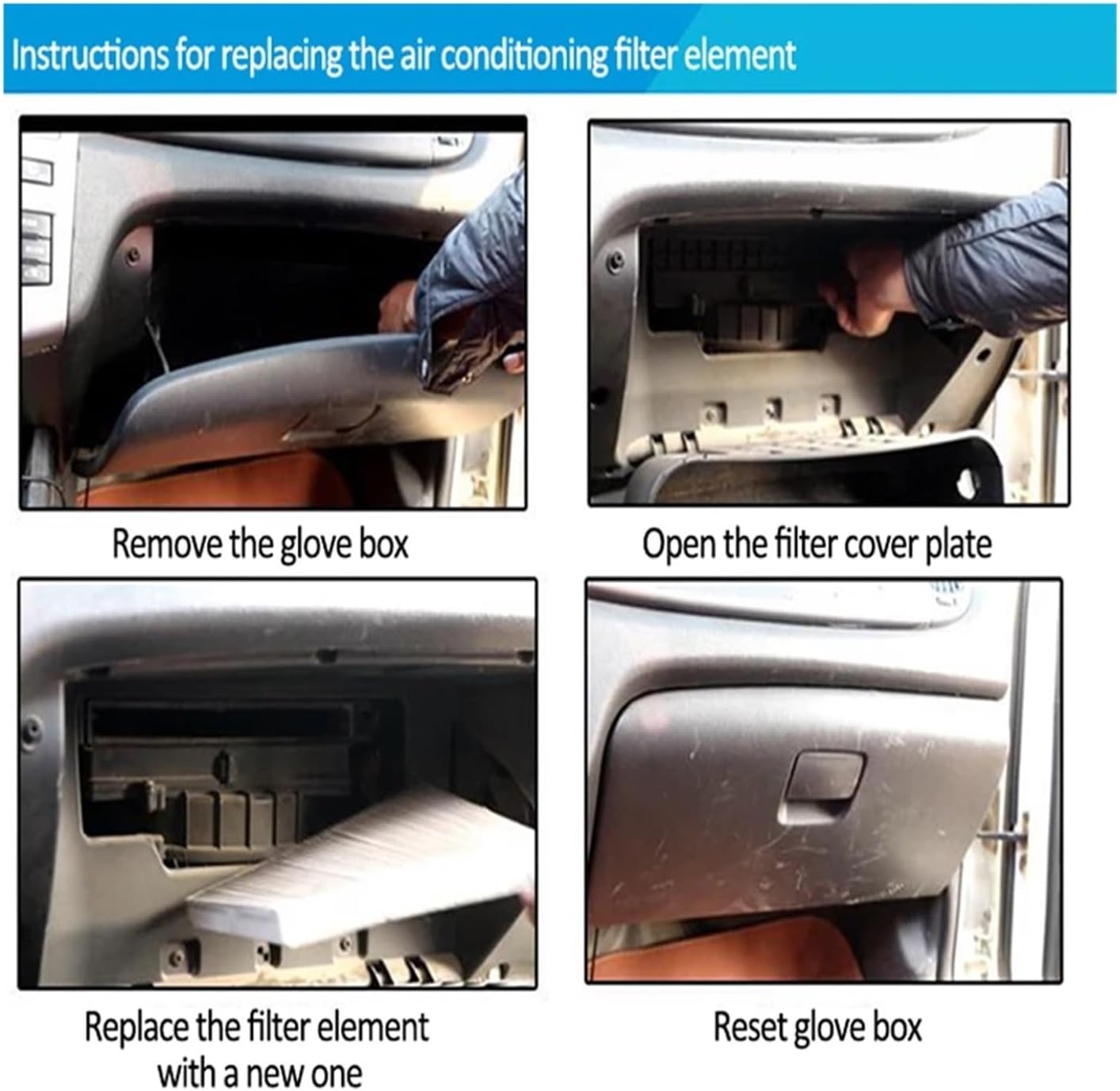 Instructions for replacing the air conditioning filter element

Remove the glove box

Open the filter cover plate

Replace the filter element with a new one

Reset glove box