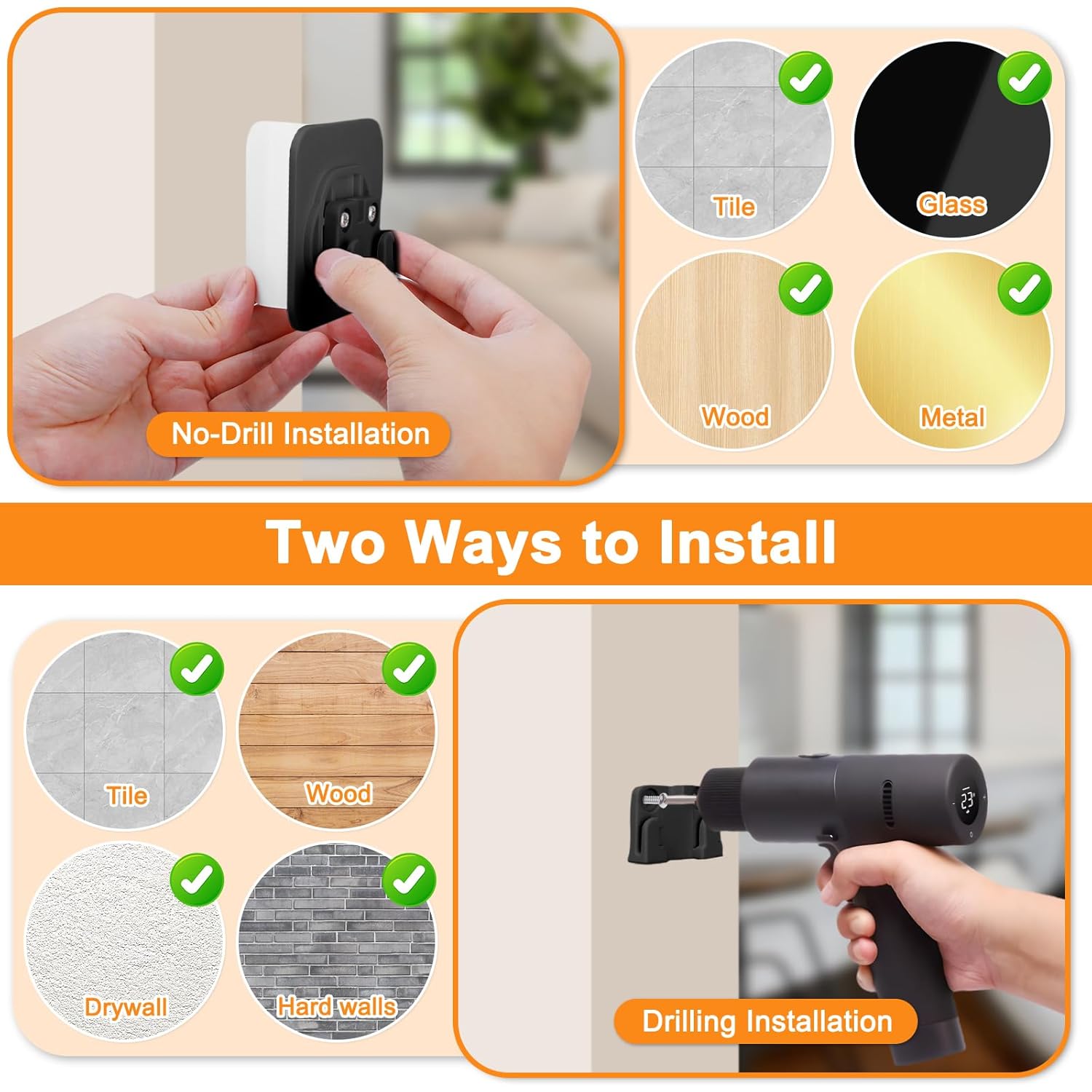 No-Drill Installation

Tile

Glass

Wood

Metal

Two Ways to Install

Tile

Wood

Drywall

Hard walls

23

Drilling Installation