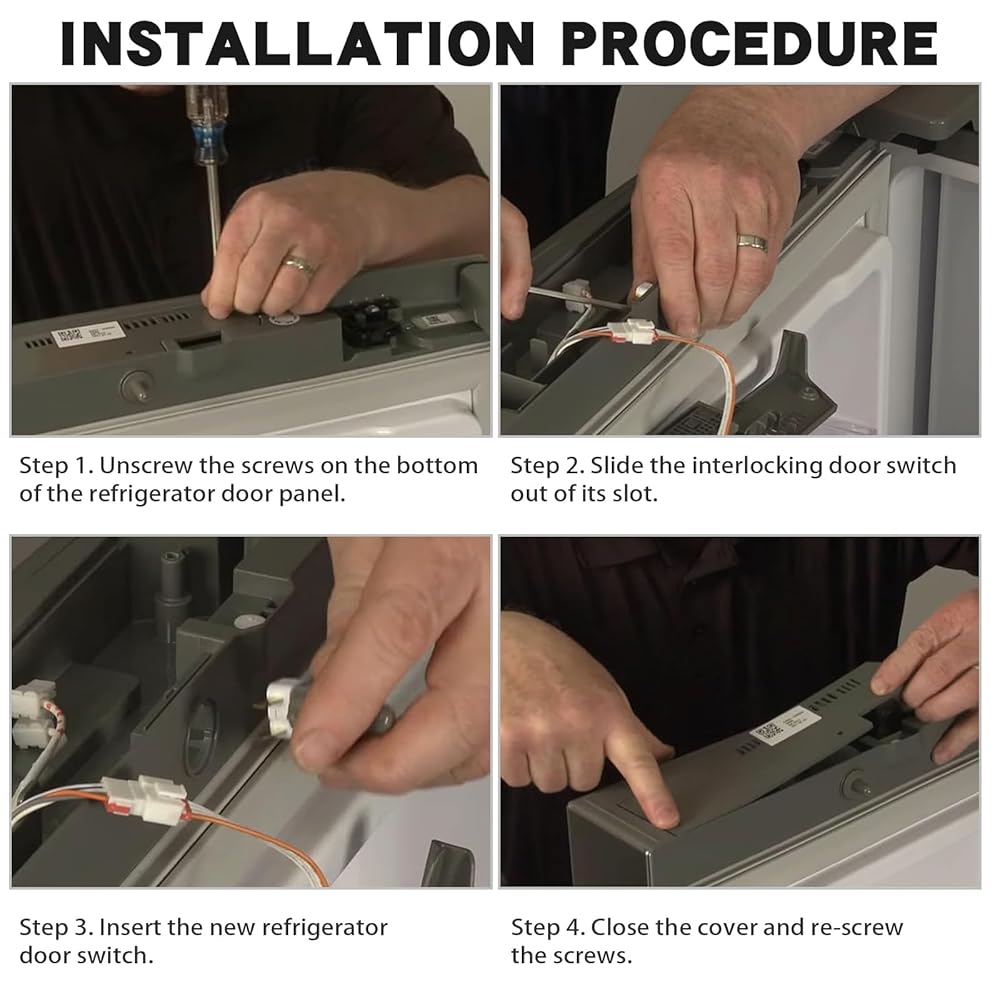 INSTALLATION PROCEDURE

Step 1. Unscrew the screws on the bottom of the refrigerator door panel.

Step 2. Slide the interlocking door switch out of its slot.

Step 3. Insert the new refrigerator door switch.

Step 4. Close the cover and re-screw the screws.