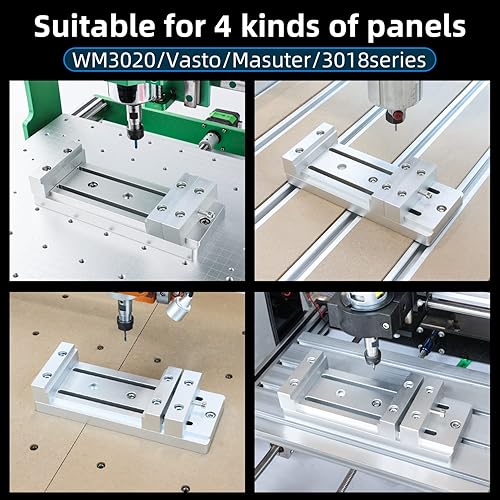 Suitable for 4 kinds of panels

WM3020/Vasto/Masuter/3018series