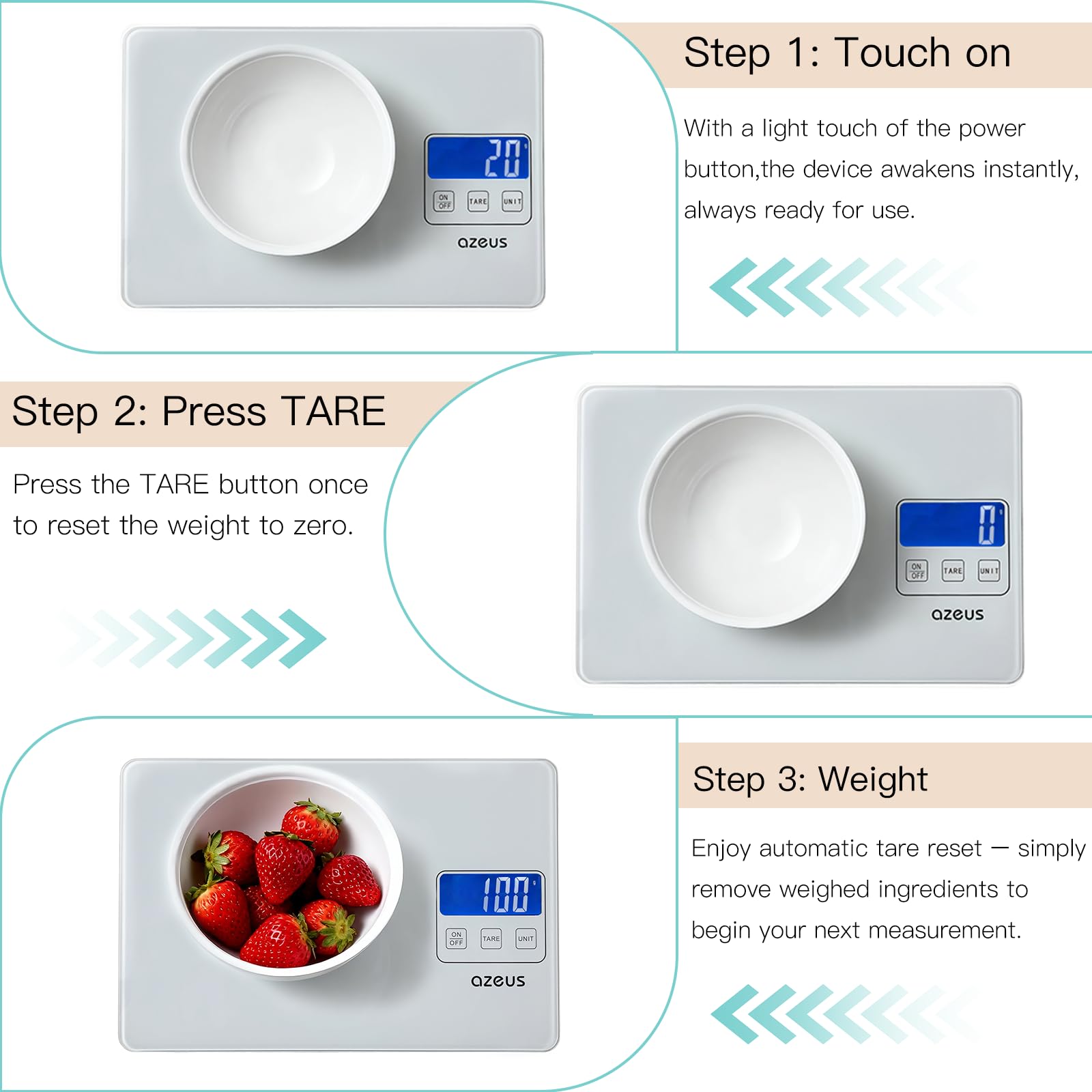 20
ON OFF TARE UNIT
azeus

Step 1: Touch on

With a light touch of the power button,the device awakens instantly, always ready for use.

Step 2: Press TARE

Press the TARE button once to reset the weight to zero.

0
ON OFF TARE UNIT
azeus

100
ON OFF TARE UNIT
azeus

Step 3: Weight

Enjoy automatic tare reset — simply remove weighed ingredients to begin your next measurement.