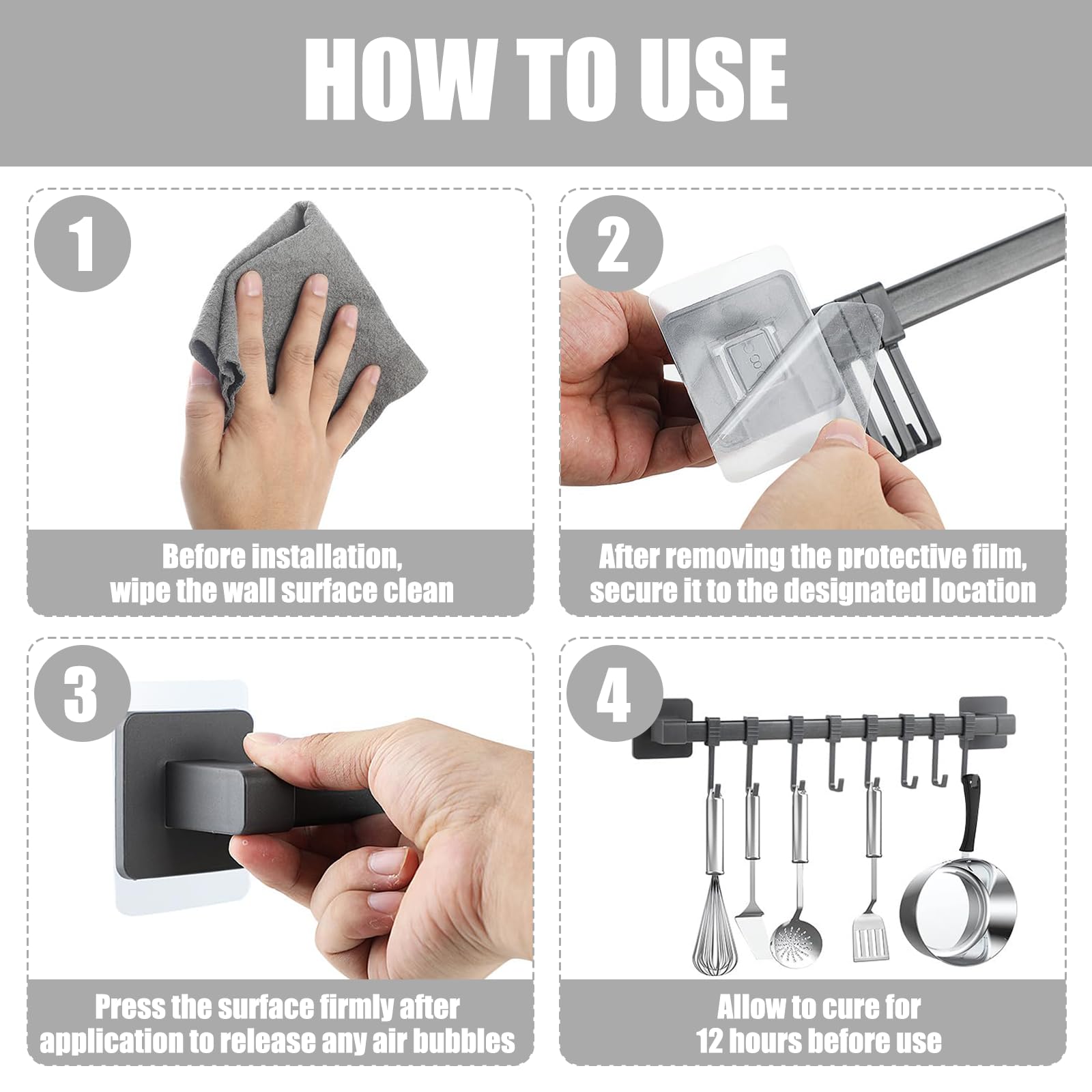 HOW TO USE

1

Before installation, wipe the wall surface clean

2

After removing the protective film, secure it to the designated location

3

Press the surface firmly after application to release any air bubbles

4

Allow to cure for 12 hours before use