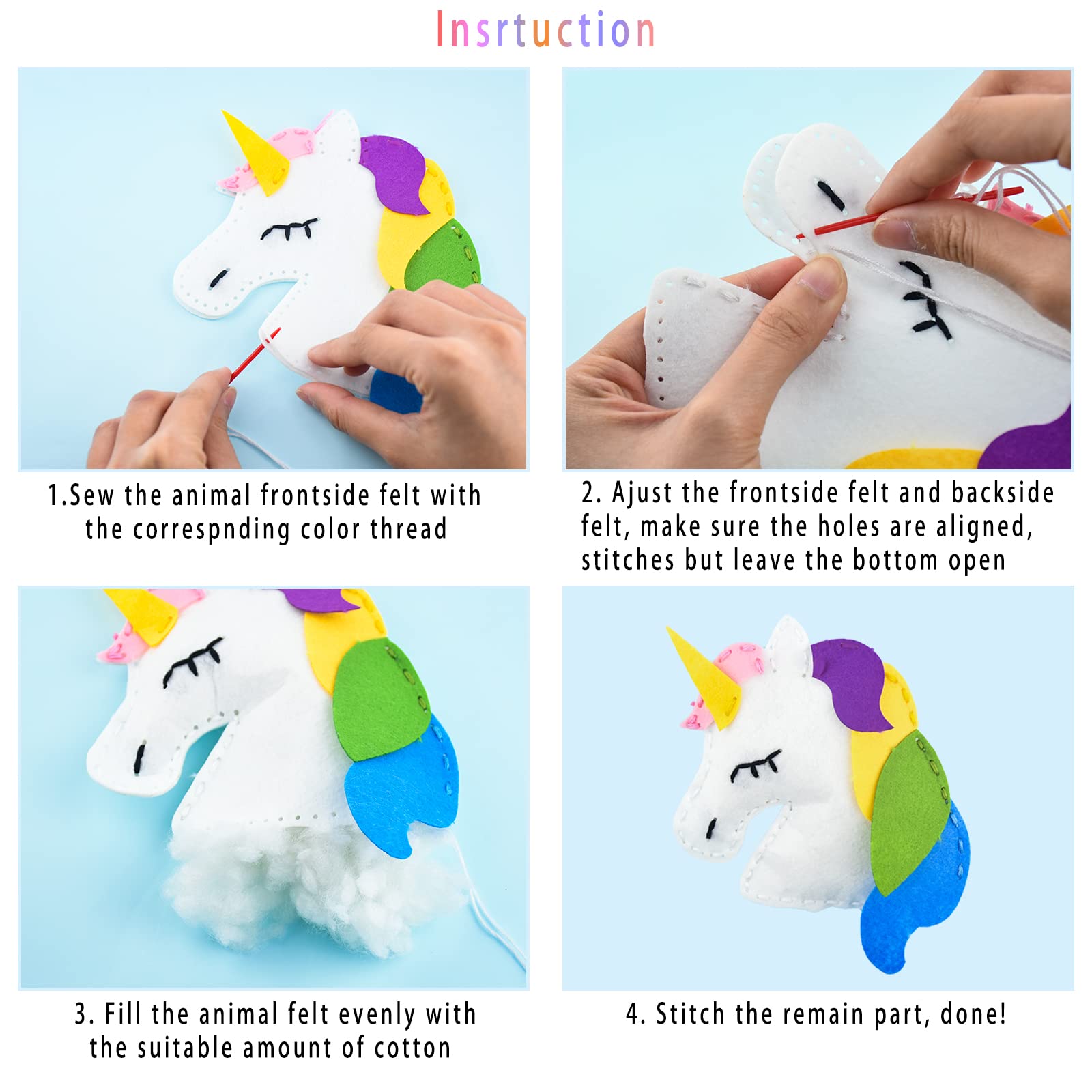 Insrtuction

1.Sew the animal frontside felt with the correspnding color thread

2. Ajust the frontside felt and backside felt, make sure the holes are aligned, stitches but leave the bottom open

3. Fill the animal felt evenly with the suitable amount of cotton

4. Stitch the remain part, done!