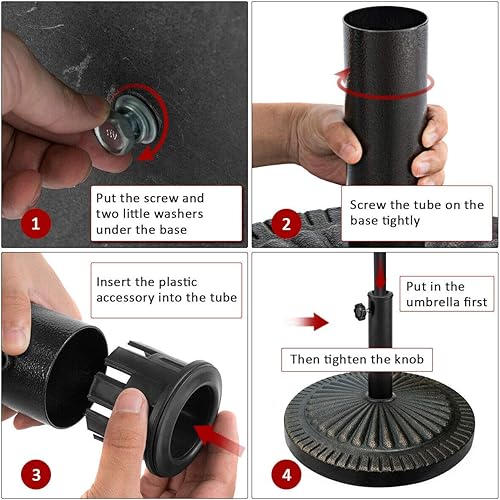 Put the screw and two little washers under the base

1

Screw the tube on the base tightly

2

Insert the plastic accessory into the tube

3

Put in the umbrella first

Then tighten the knob

4