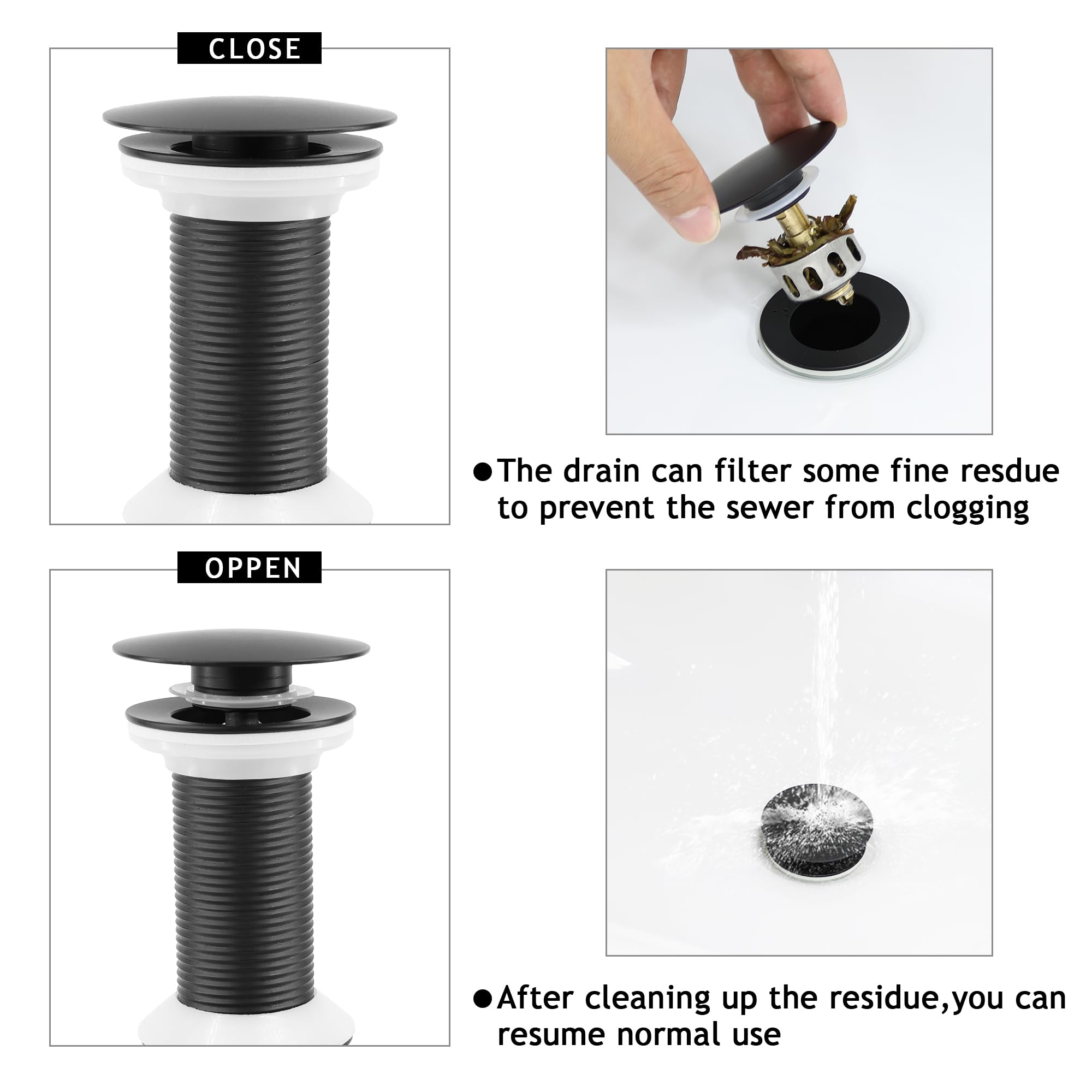 CLOSE

●The drain can filter some fine resdue to prevent the sewer from clogging

OPPEN

●After cleaning up the residue,you can resume normal use