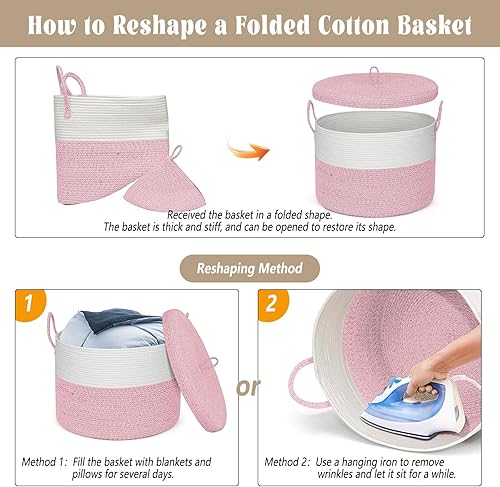 How to Reshape a Folded Cotton Basket

Received the basket in a folded shape.
The basket is thick and stiff, and can be opened to restore its shape.

Reshaping Method

1

Method 1: Fill the basket with blankets and pillows for several days.

or

2

Method 2: Use a hanging iron to remove wrinkles and let it sit for a while.