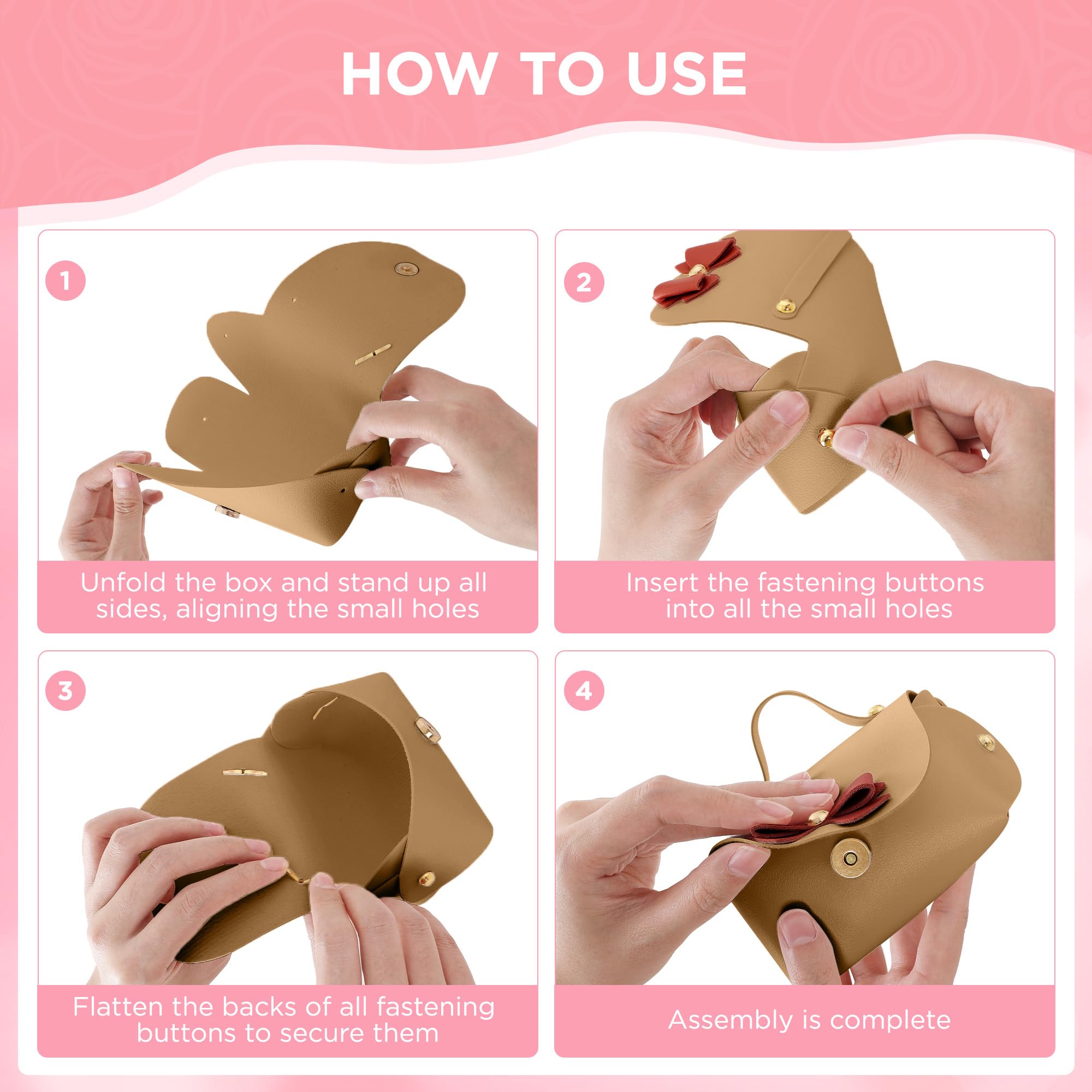 HOW TO USE

1

Unfold the box and stand up all sides, aligning the small holes

2

Insert the fastening buttons into all the small holes

3

Flatten the backs of all fastening buttons to secure them

4

Assembly is complete