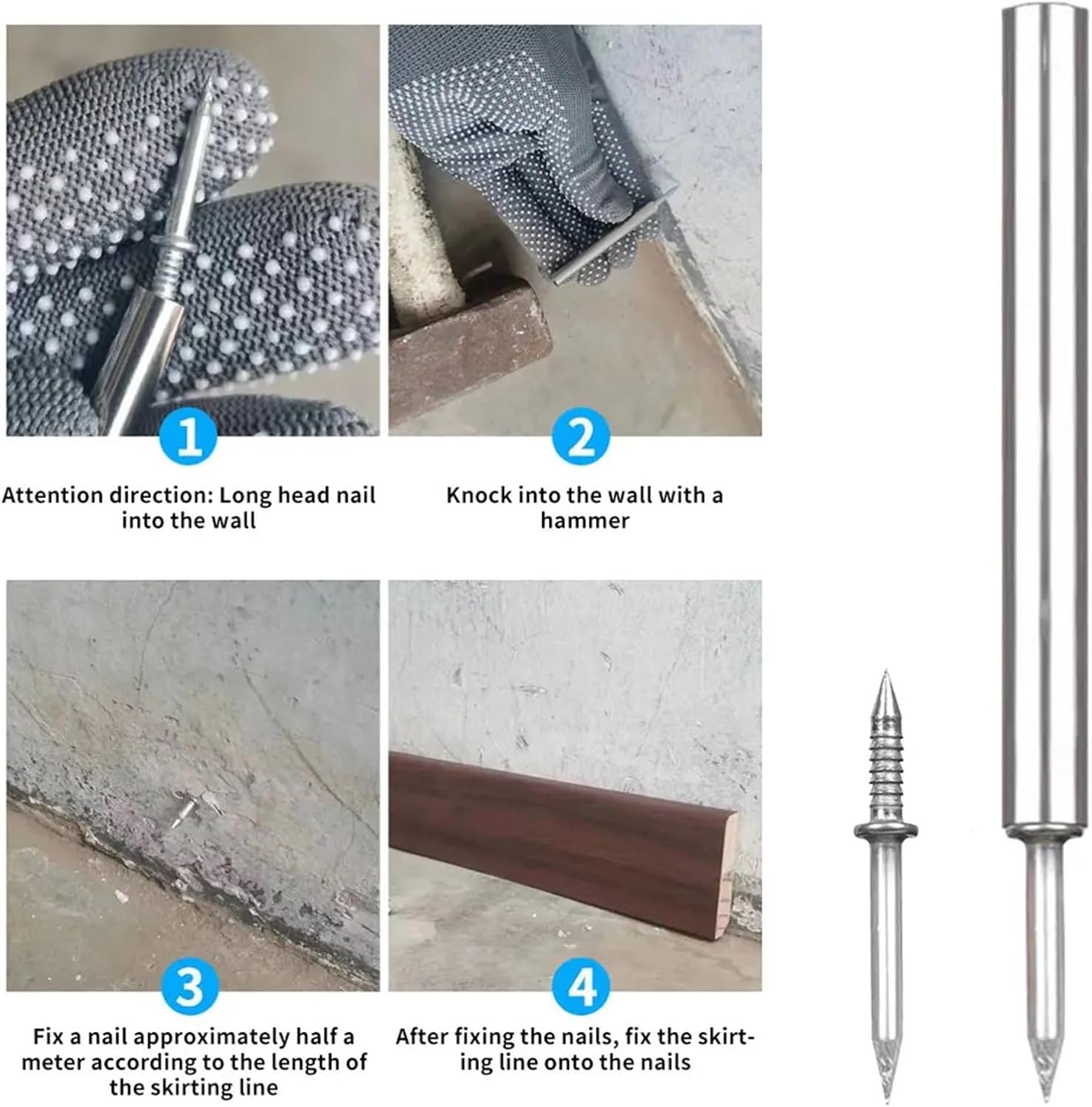 1

Attention direction: Long head nail into the wall

2

Knock into the wall with a hammer

3

Fix a nail approximately half a meter according to the length of the skirting line

4

After fixing the nails, fix the skirting line onto the nails