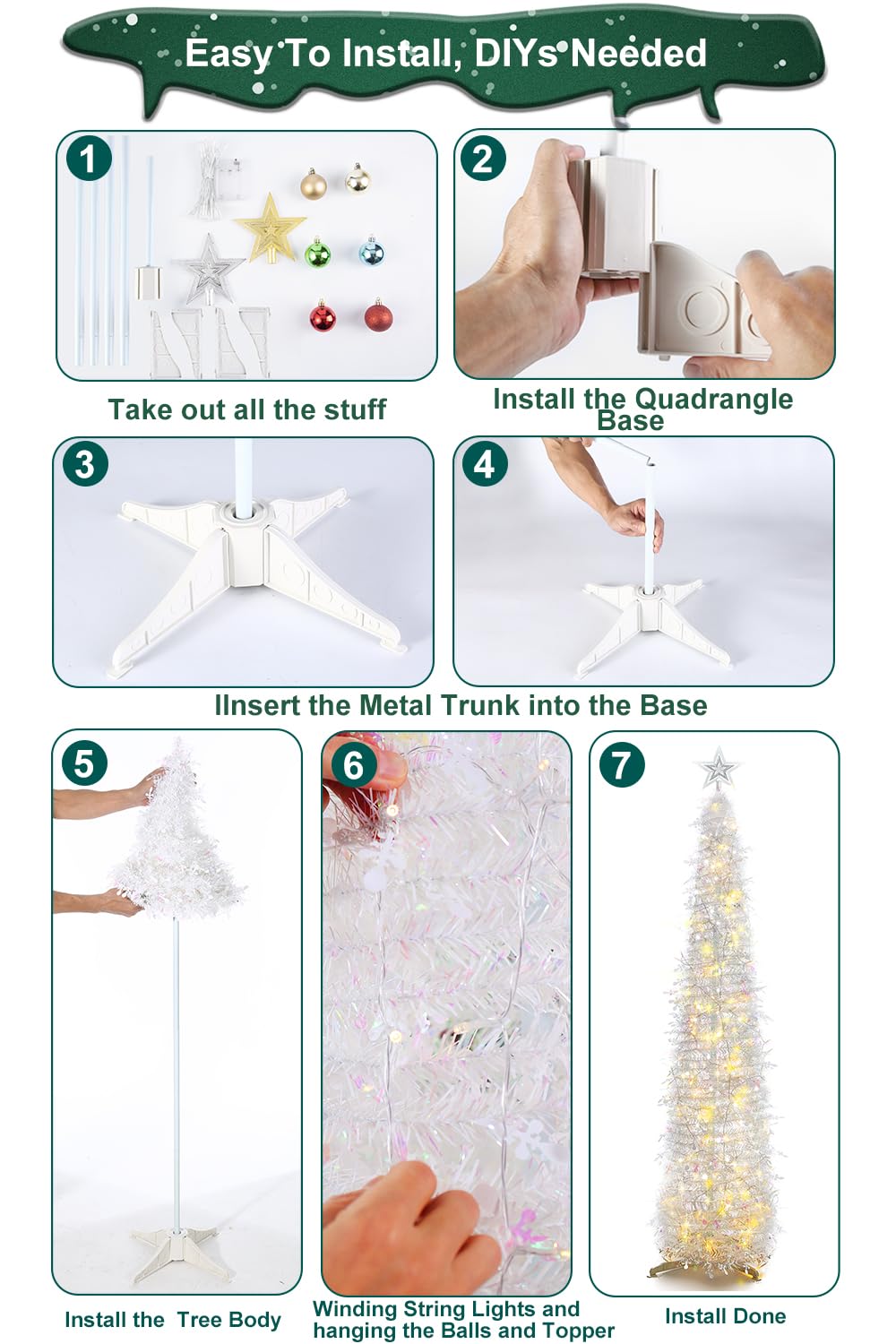 Easy To Install, DIYs Needed

1

Take out all the stuff

2

Install the Quadrangle Base

3

4

IInsert the Metal Trunk into the Base

5

Install the Tree Body

6

Winding String Lights and hanging the Balls and Topper

7

Install Done